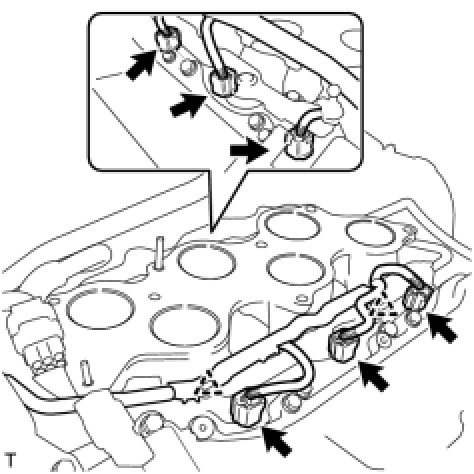 T