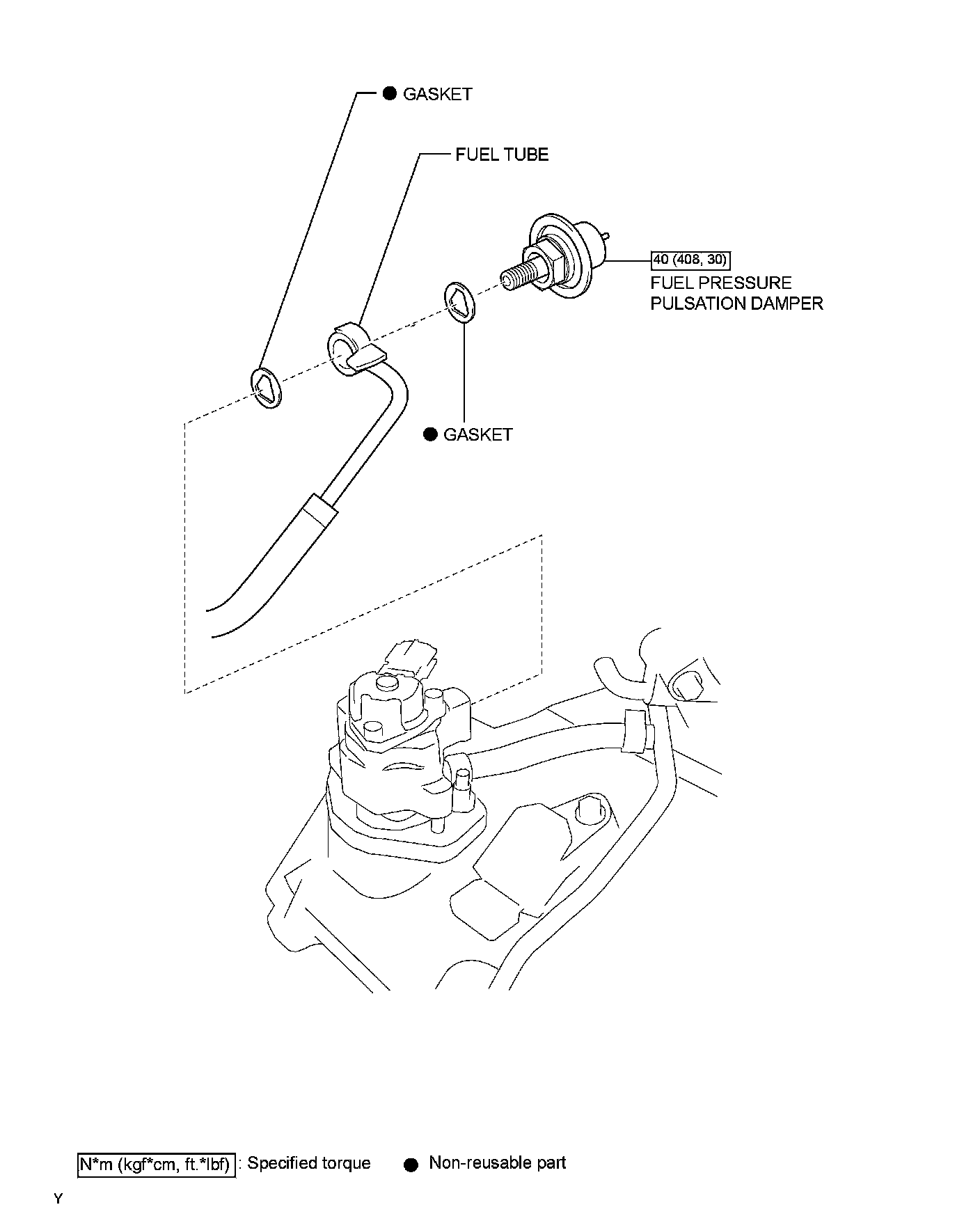 ● GASKET

FUEL TUBE

40 (408, 30)

FUEL PRESSURE PULSATION DAMPER

● GASKET

N*m (kgf*cm, ft.*lbf) : Specified torque ● Non-reusable part

Y