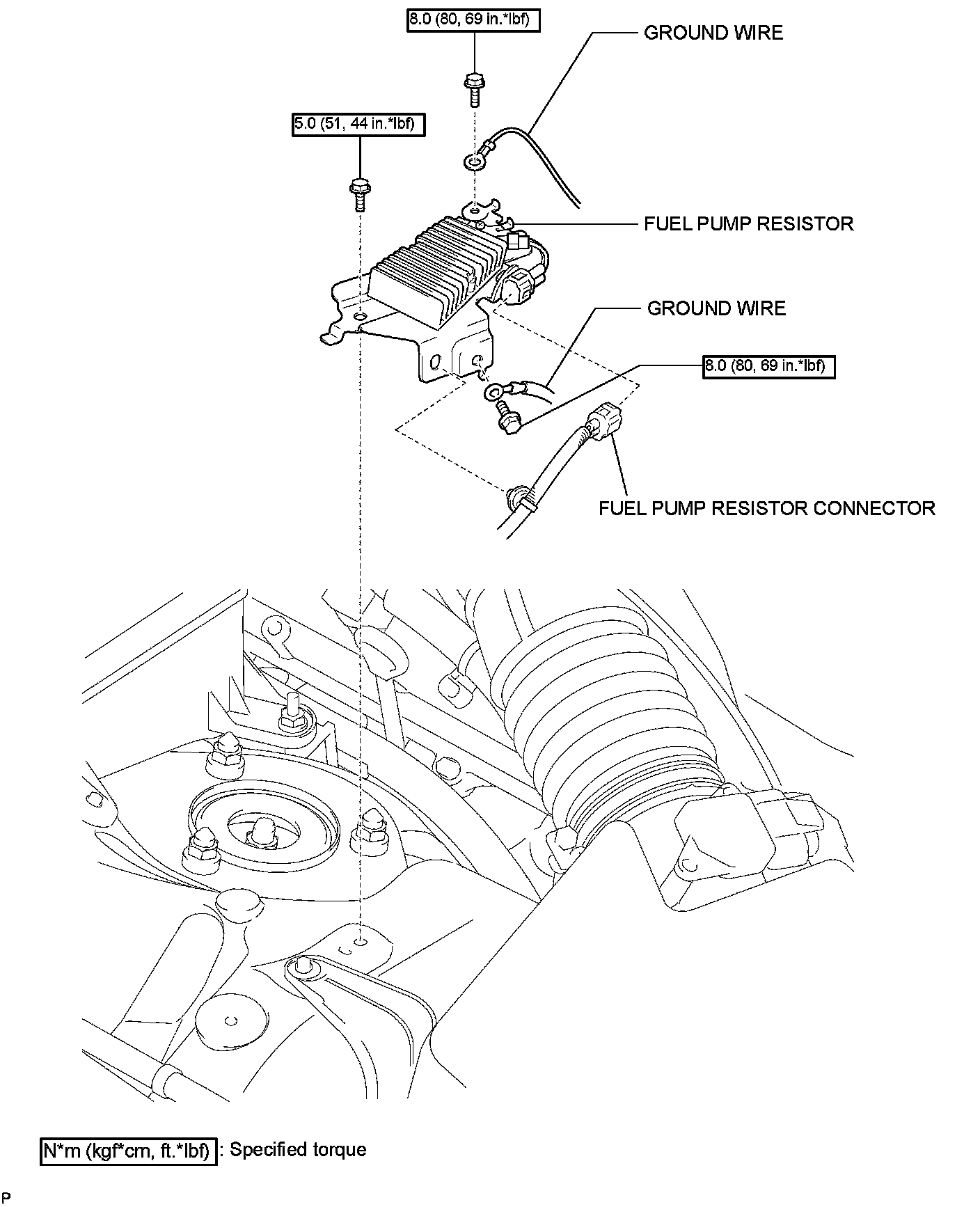 8.0 (80, 69 in.*lbf)

GROUND WIRE

5.0 (51, 44 in.*lbf)

FUEL PUMP RESISTOR

GROUND WIRE

8.0 (80, 69 in.*lbf)

FUEL PUMP RESISTOR CONNECTOR

N*m (kgf*cm, ft.*lbf) : Specified torque

P