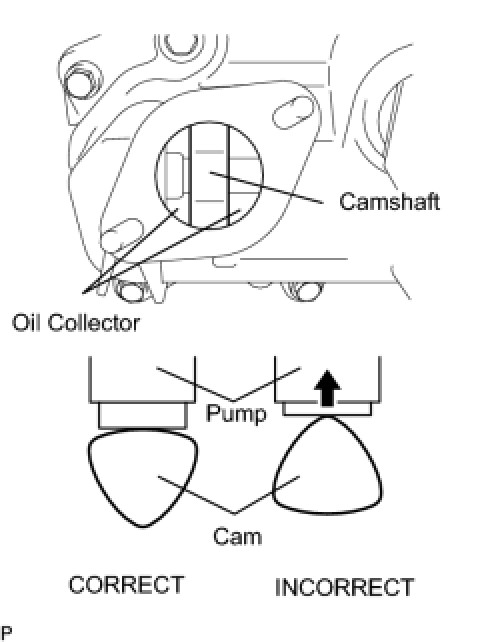 Camshaft

Oil Collector

Pump

Cam

CORRECT

INCORRECT

P