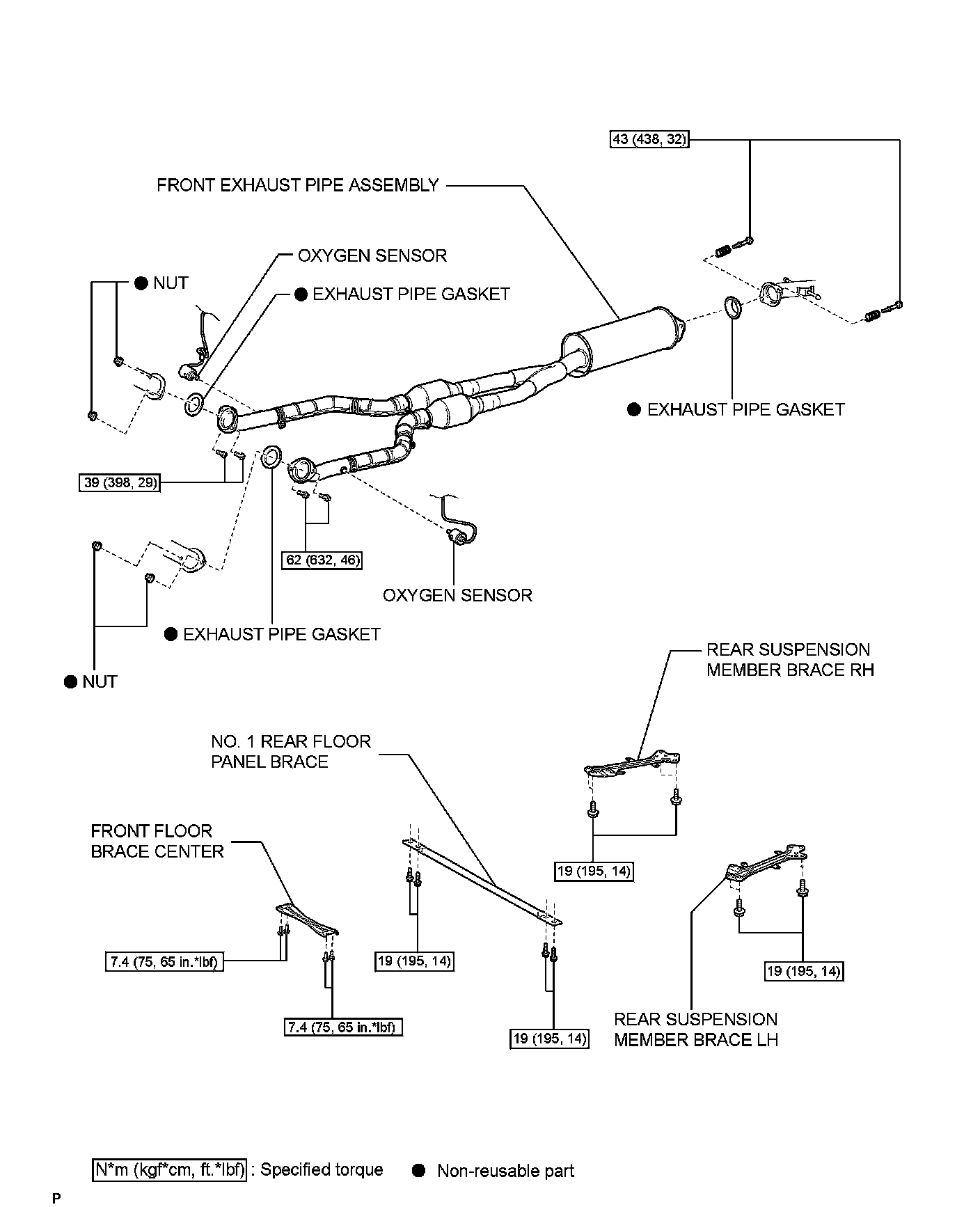 43 (438, 32)

FRONT EXHAUST PIPE ASSEMBLY

OXYGEN SENSOR

● NUT

● EXHAUST PIPE GASKET

● EXHAUST PIPE GASKET

39 (398, 29)

62 (632, 46)

OXYGEN SENSOR

● EXHAUST PIPE GASKET

● NUT

REAR SUSPENSION MEMBER BRACE RH

NO. 1 REAR FLOOR PANEL BRACE

FRONT FLOOR BRACE CENTER

19 (195, 14)

7.4 (75, 65 in.*lbf)

19 (195, 14)

19 (195, 14)

7.4 (75, 65 in.*lbf)

19 (195, 14)

REAR SUSPENSION MEMBER BRACE LH

N*m (kgf*cm, ft.*lbf) : Specified torque ● Non-reusable part

P