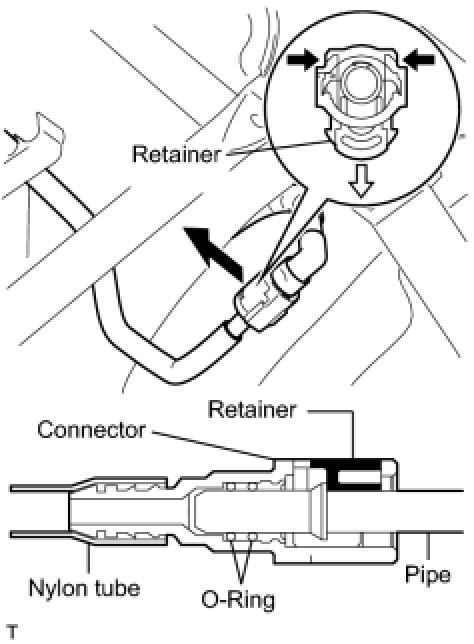 Retainer

Retainer

Connector

Nylon tube

O-Ring

Pipe

T