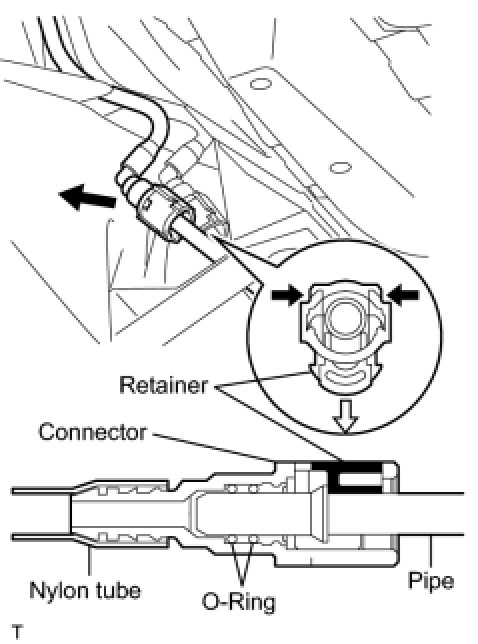 Retainer
Connector
Nylon tube
O-Ring
Pipe
T