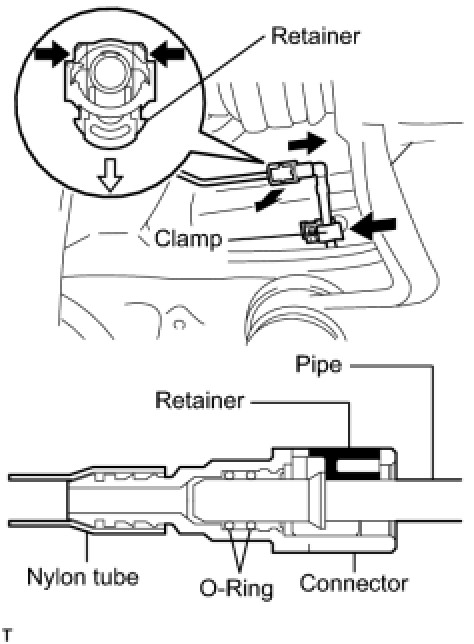 Retainer

Clamp

Pipe

Retainer

Nylon tube

O-Ring

Connector

T