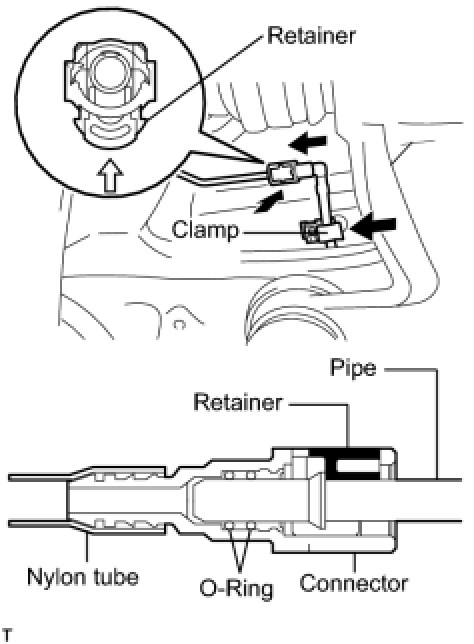 Retainer

Clamp

Pipe

Retainer

Nylon tube

O-Ring

Connector

T