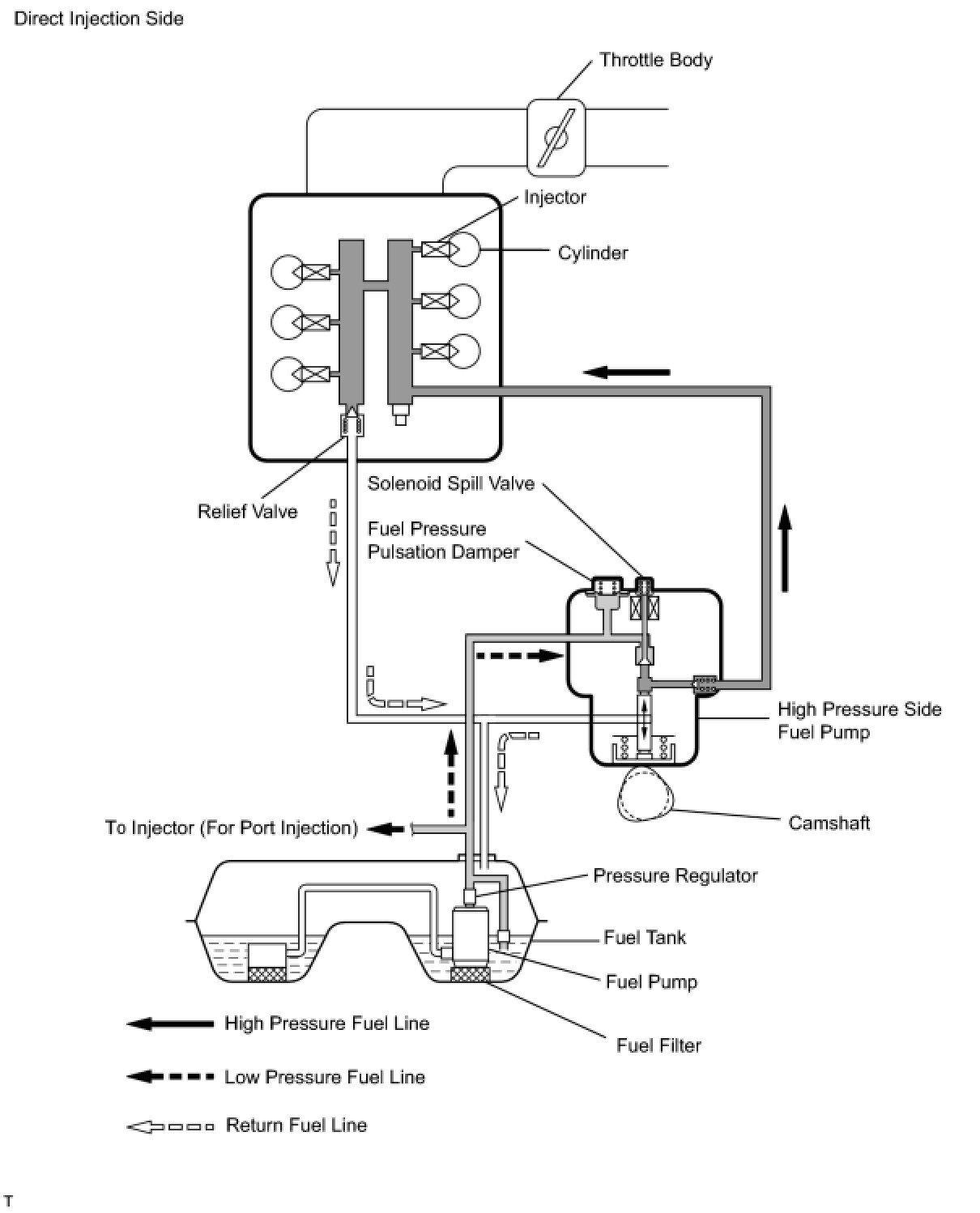 Direct Injection Side

Throttle Body

Injector

Cylinder

Relief Valve

Solenoid Spill Valve

Fuel Pressure Pulsation Damper

High Pressure Side Fuel Pump

Camshaft

To Injector (For Port Injection)

Pressure Regulator

Fuel Tank

Fuel Pump

Fuel Filter

High Pressure Fuel Line

Low Pressure Fuel Line

Return Fuel Line

T