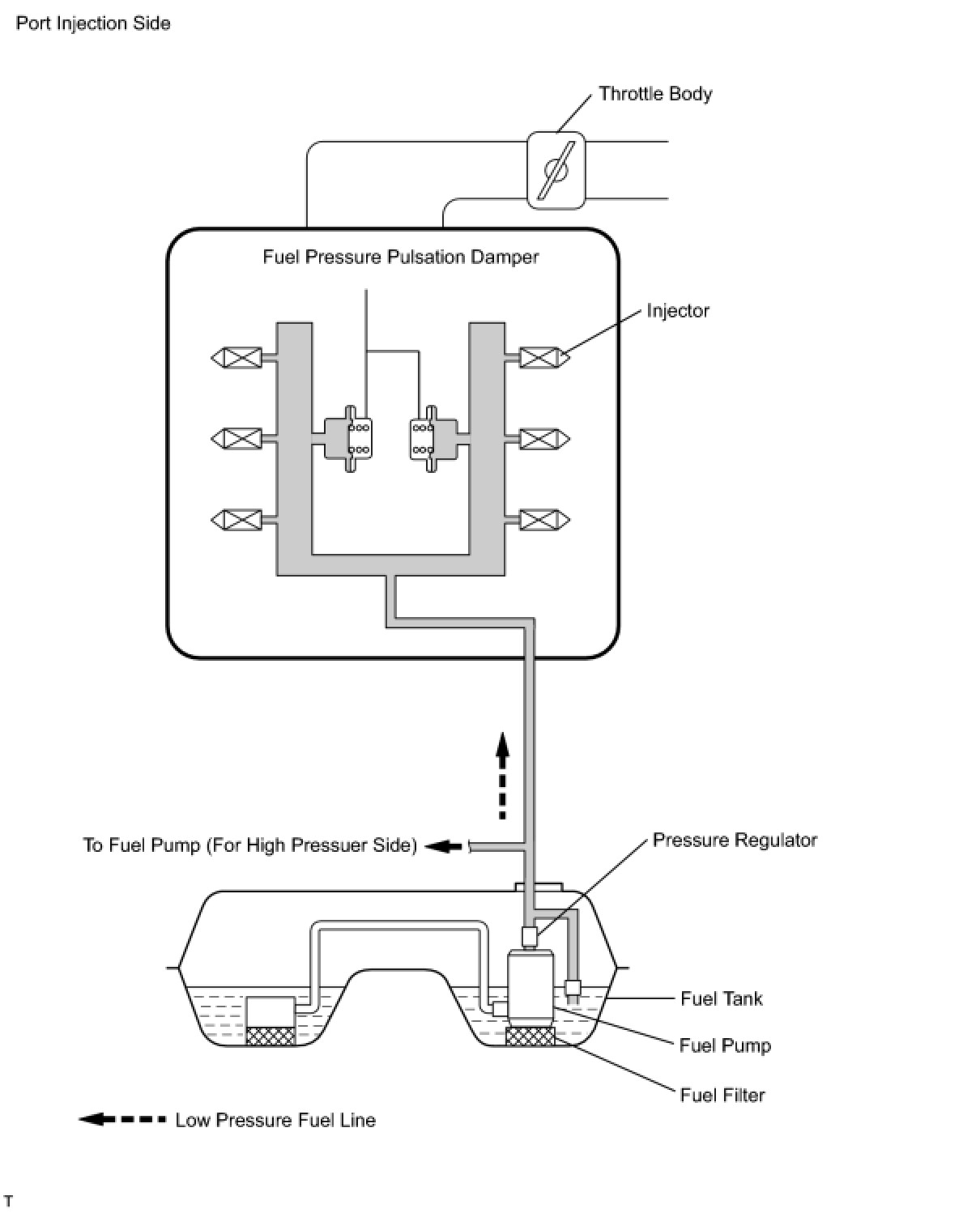 Port Injection Side

Throttle Body

Fuel Pressure Pulsation Damper

Injector

To Fuel Pump (For High Pressuer Side)

Pressure Regulator

Fuel Tank

Fuel Pump

Fuel Filter

Low Pressure Fuel Line

T