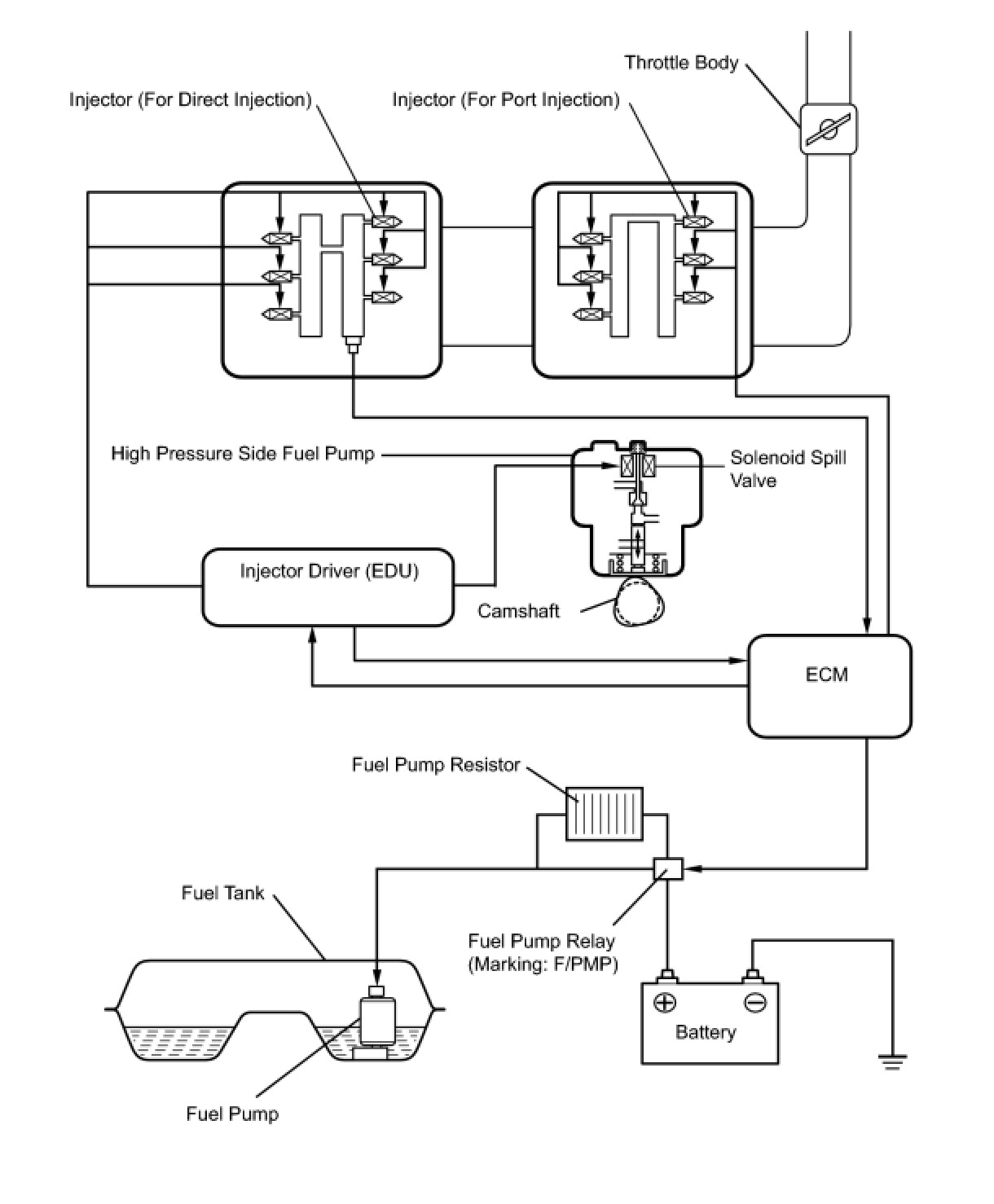 Throttle Body

Injector (For Direct Injection)

Injector (For Port Injection)

High Pressure Side Fuel Pump

Solenoid Spill Valve

Injector Driver (EDU)

Camshaft

ECM

Fuel Pump Resistor

Fuel Tank

Fuel Pump Relay (Marking: F/PMP)

Battery

Fuel Pump