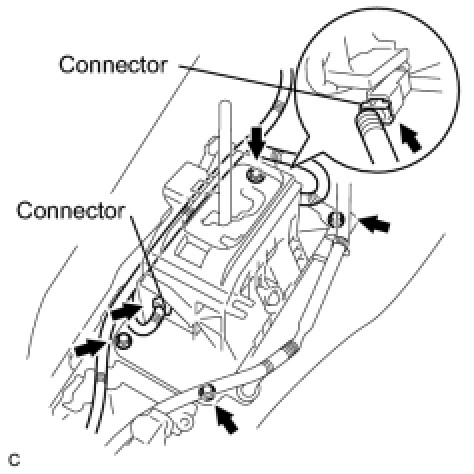 Connector

Connector

C