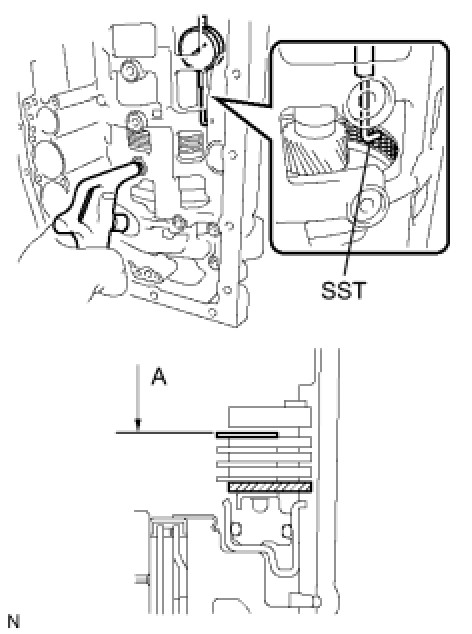 SST

A

N