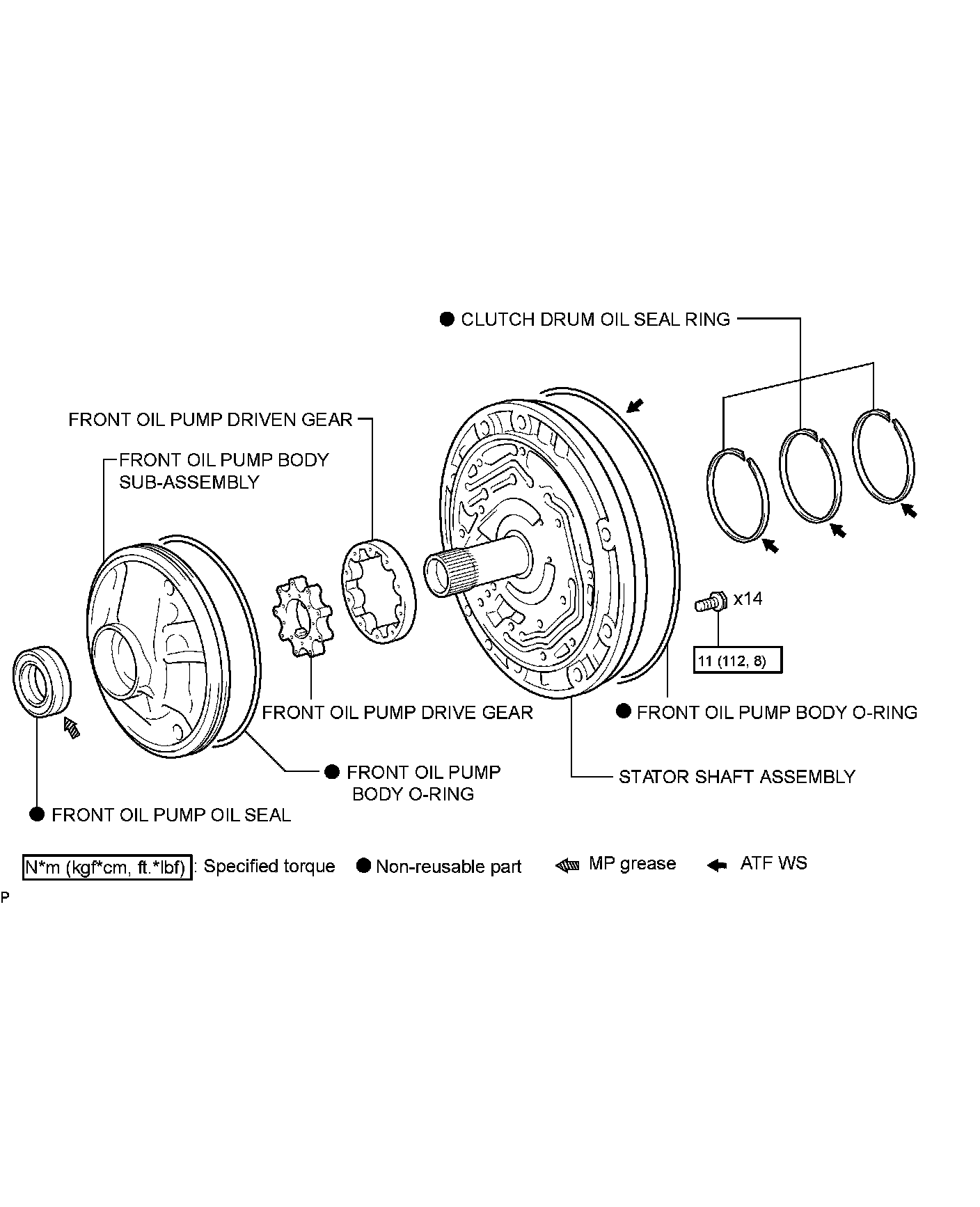 ● CLUTCH DRUM OIL SEAL RING

FRONT OIL PUMP DRIVEN GEAR

FRONT OIL PUMP BODY SUB-ASSEMBLY

x14

11 (112, 8)

FRONT OIL PUMP DRIVE GEAR

● FRONT OIL PUMP BODY O-RING

● FRONT OIL PUMP BODY O-RING

STATOR SHAFT ASSEMBLY

● FRONT OIL PUMP OIL SEAL

N*m (kgf*cm, ft.*lbf) : Specified torque ● Non-reusable part MP grease ATF WS

P