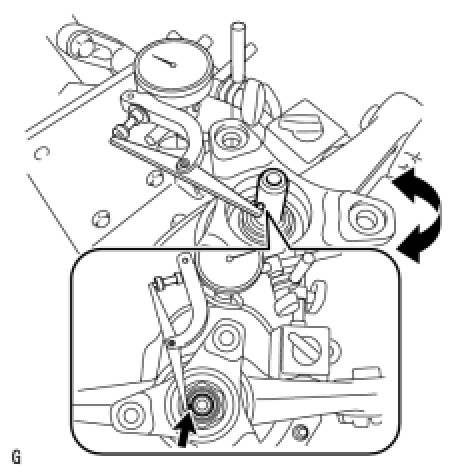 G