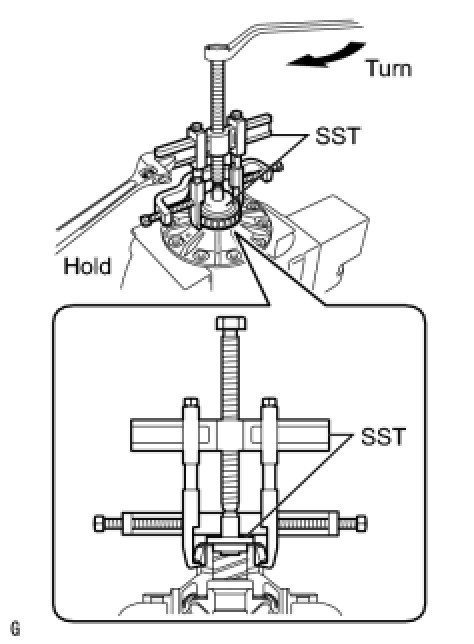 Turn

SST

Hold

SST

G