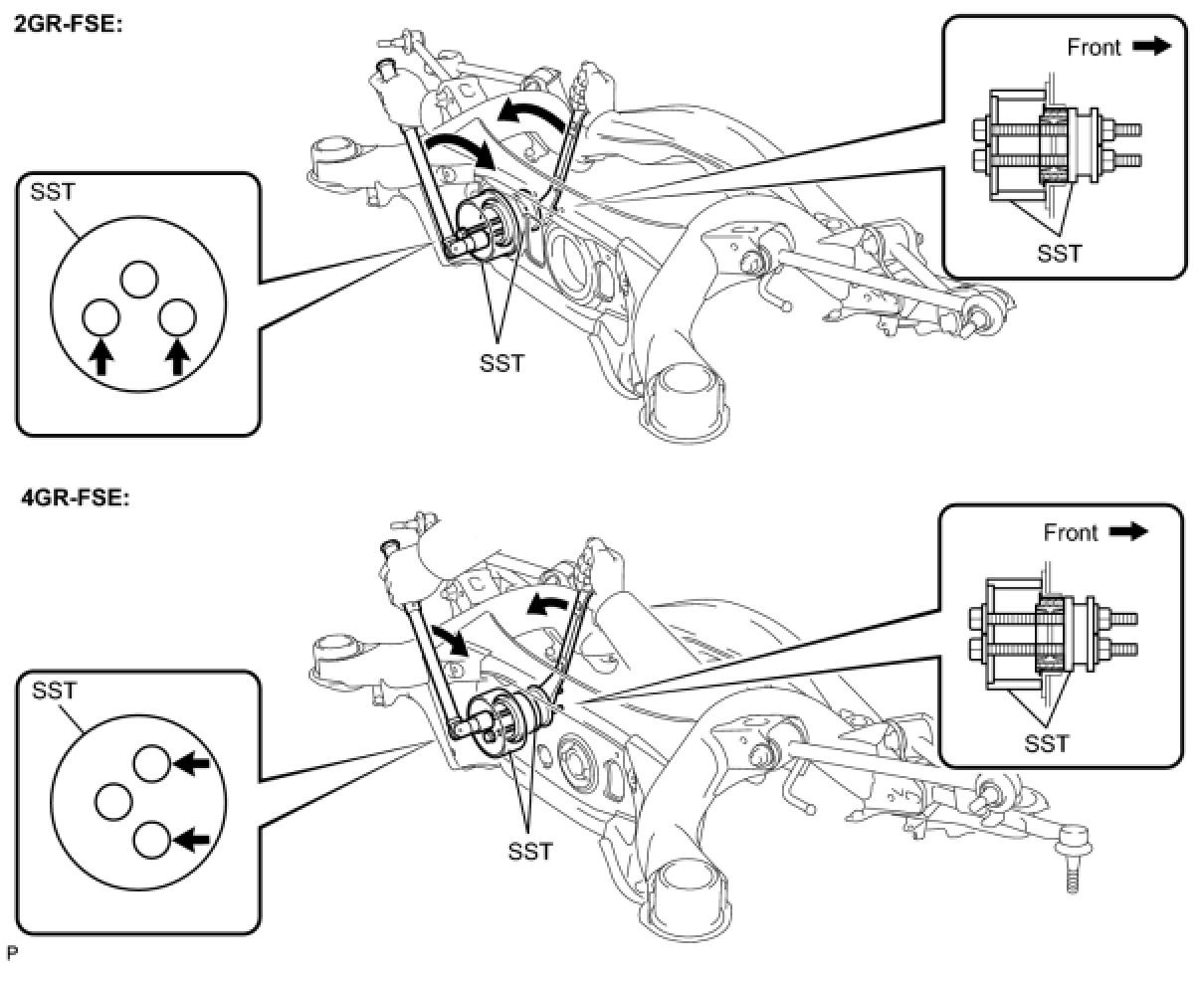 2GR-FSE:

Front

SST

SST

SST

4GR-FSE:

Front

SST

SST

SST

P