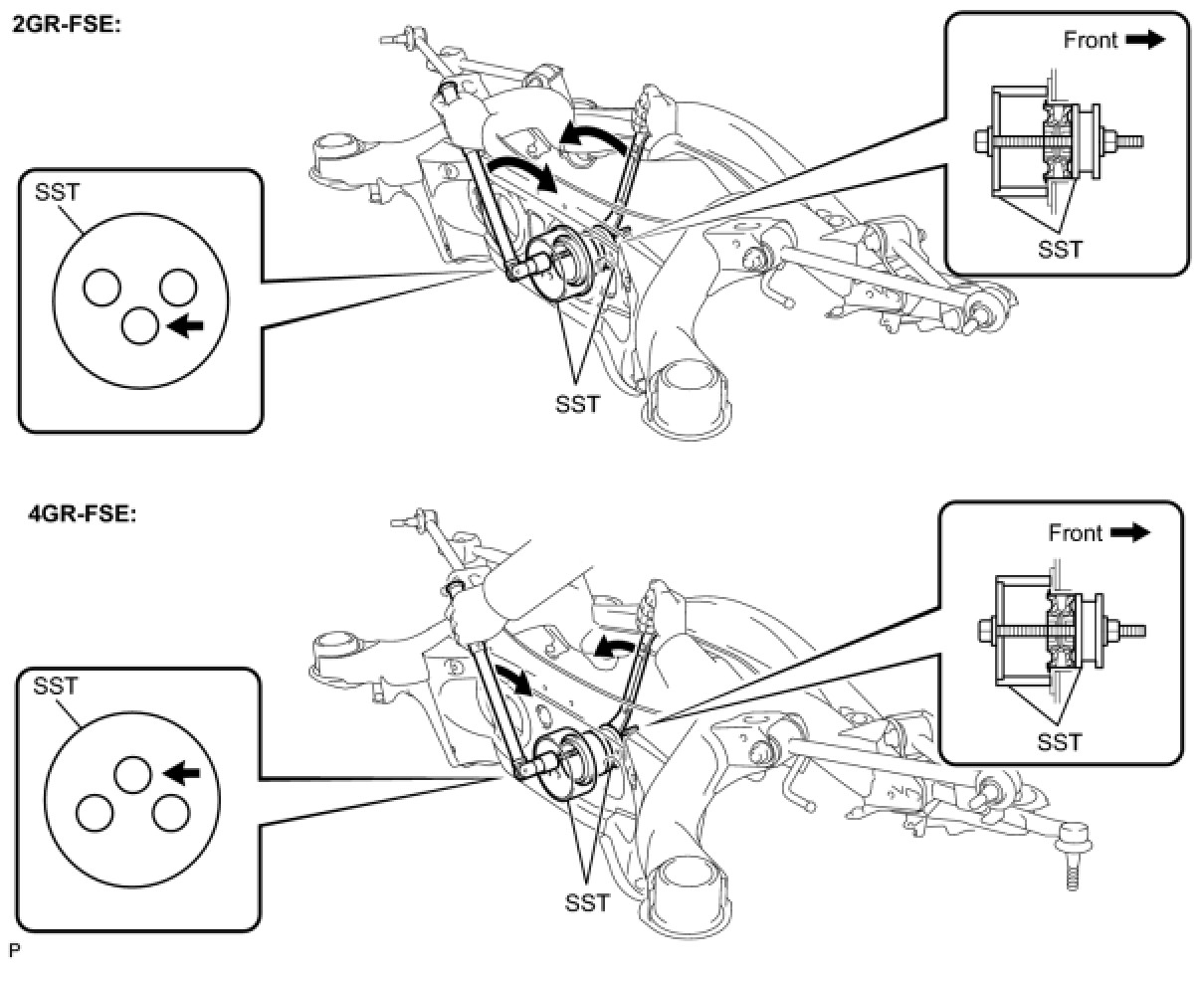 2GR-FSE:

Front

SST

SST

SST

4GR-FSE:

Front

SST

SST

SST

P