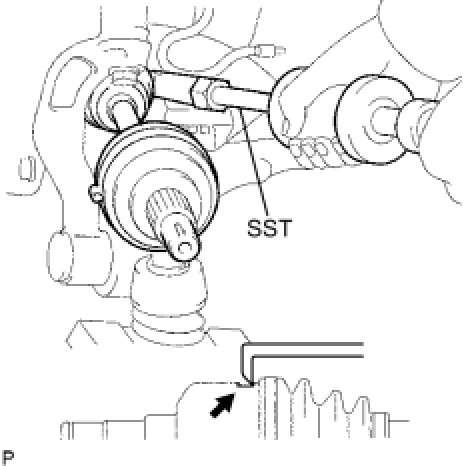 SST

P