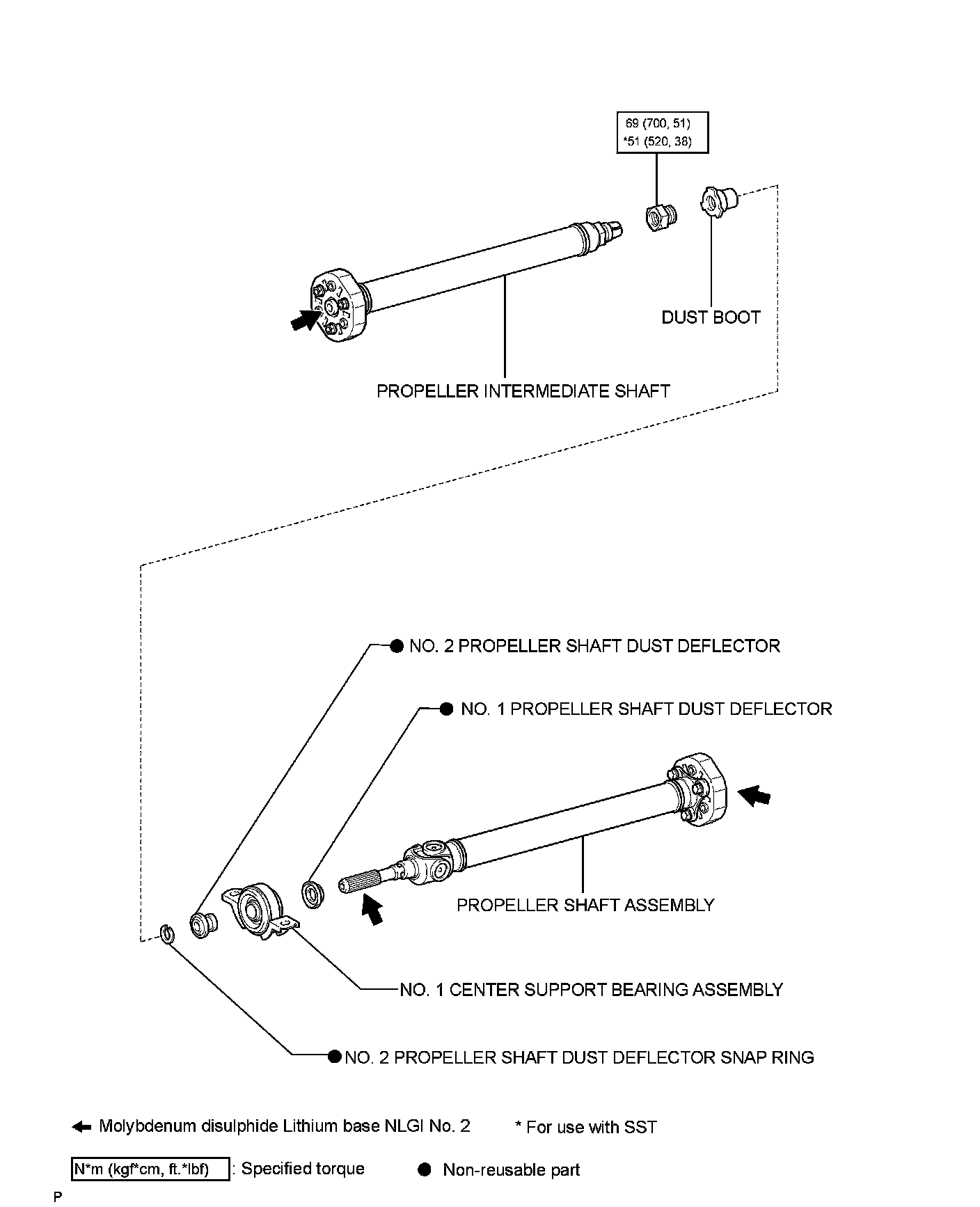 69 (700, 51)
*51 (520, 38)

DUST BOOT

PROPELLER INTERMEDIATE SHAFT

NO. 2 PROPELLER SHAFT DUST DEFLECTOR

NO. 1 PROPELLER SHAFT DUST DEFLECTOR

PROPELLER SHAFT ASSEMBLY

NO. 1 CENTER SUPPORT BEARING ASSEMBLY

NO. 2 PROPELLER SHAFT DUST DEFLECTOR SNAP RING

Molybdenum disulphide Lithium base NLGI No. 2

* For use with SST

N*m (kgf*cm, ft.*lbf) : Specified torque

Non-reusable part

P