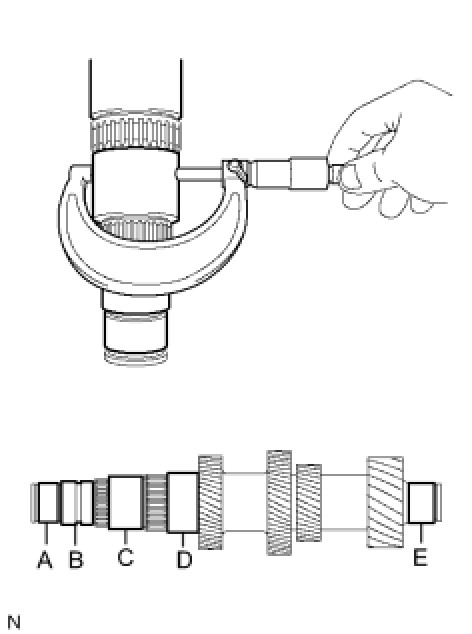 A B C D E

N