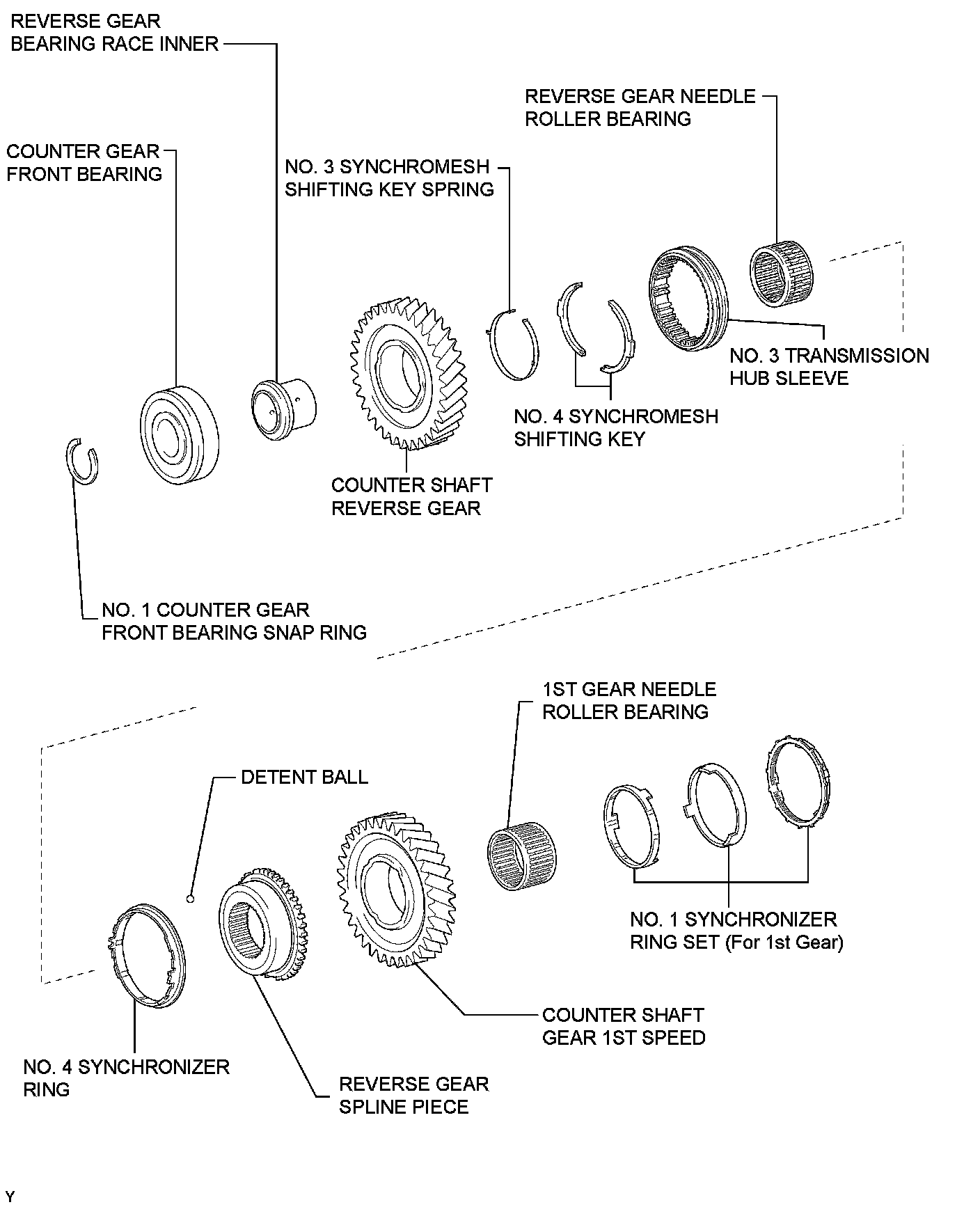 REVERSE GEAR BEARING RACE INNER

REVERSE GEAR NEEDLE ROLLER BEARING

COUNTER GEAR FRONT BEARING

NO. 3 SYNCHROMESH SHIFTING KEY SPRING

NO. 3 TRANSMISSION HUB SLEEVE

NO. 4 SYNCHROMESH SHIFTING KEY

COUNTER SHAFT REVERSE GEAR

NO. 1 COUNTER GEAR FRONT BEARING SNAP RING

1ST GEAR NEEDLE ROLLER BEARING

DETENT BALL

NO. 1 SYNCHRONIZER RING SET (For 1st Gear)

COUNTER SHAFT GEAR 1ST SPEED

NO. 4 SYNCHRONIZER RING

REVERSE GEAR SPLINE PIECE

Y