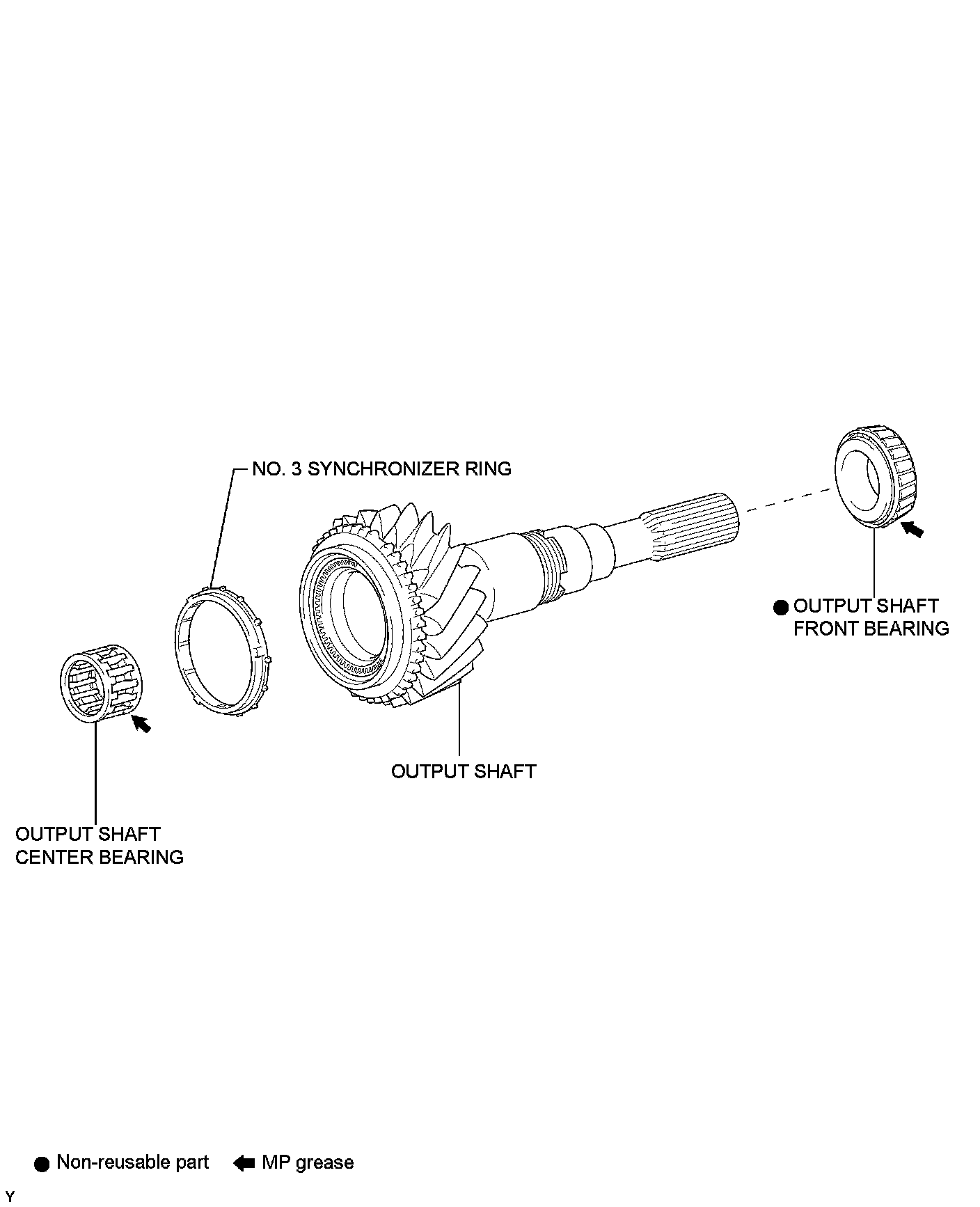 NO. 3 SYNCHRONIZER RING

● OUTPUT SHAFT FRONT BEARING

OUTPUT SHAFT

OUTPUT SHAFT CENTER BEARING

● Non-reusable part ⬅ MP grease

Y