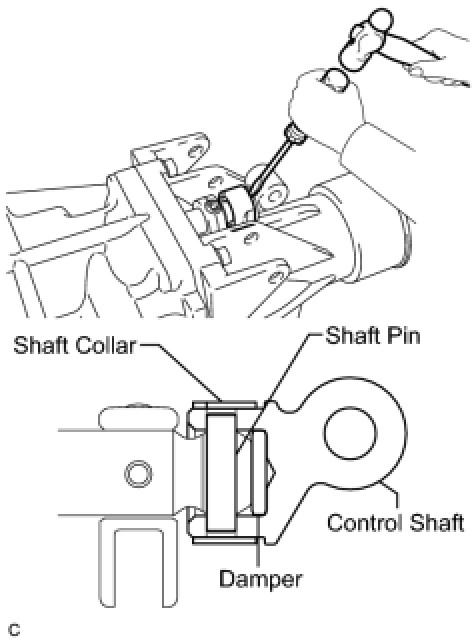 Shaft Collar
Shaft Pin
Control Shaft
Damper
C