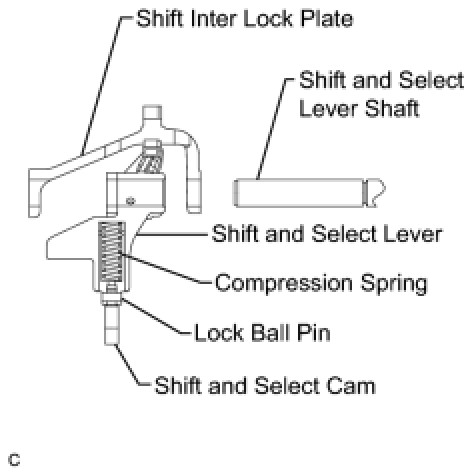 Shift Inter Lock Plate

Shift and Select Lever Shaft

Shift and Select Lever

Compression Spring

Lock Ball Pin

Shift and Select Cam

C