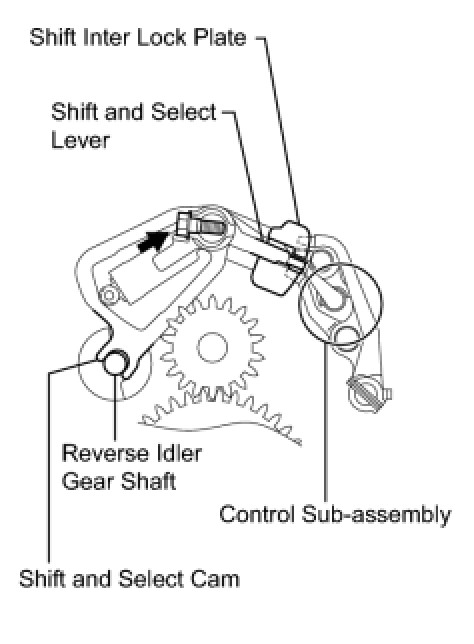 Shift Inter Lock Plate

Shift and Select Lever

Reverse Idler Gear Shaft

Control Sub-assembly

Shift and Select Cam