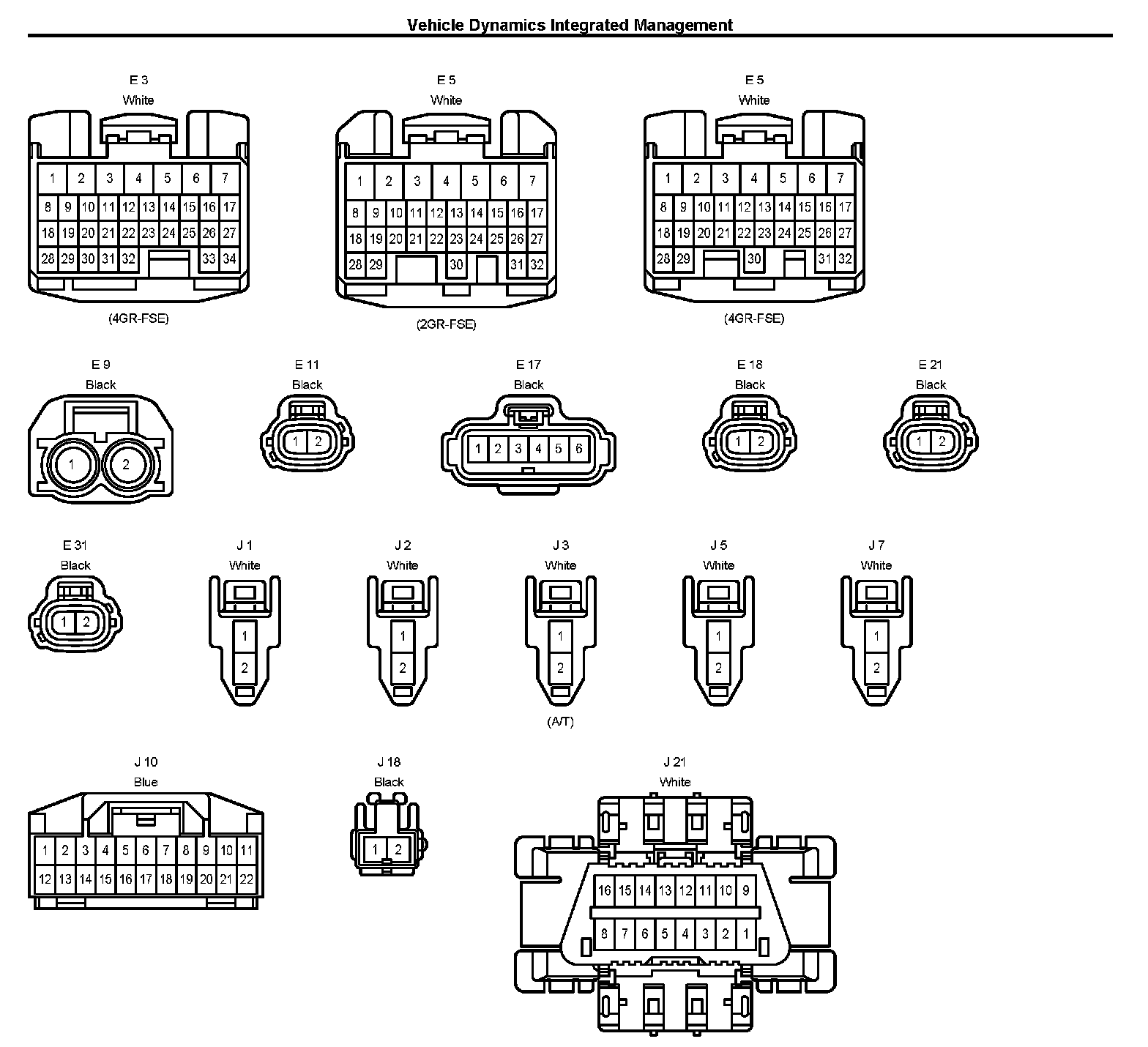 Vehicle Dynamics Integrated Management

E 3
White
1 2 3 4 5 6 7
8 9 10 11 12 13 14 15 16 17
18 19 20 21 22 23 24 25 26 27
28 29 30 31 32 33 34
(4GR-FSE)

E 5
White
1 2 3 4 5 6 7
8 9 10 11 12 13 14 15 16 17
18 19 20 21 22 23 24 25 26 27
28 29 30 31 32
(2GR-FSE)

E 5
White
1 2 3 4 5 6 7
8 9 10 11 12 13 14 15 16 17
18 19 20 21 22 23 24 25 26 27
28 29 30 31 32
(4GR-FSE)

E 9
Black
1 2

E 11
Black
1 2

E 17
Black
1 2 3 4 5 6

E 18
Black
1 2

E 21
Black
1 2

E 31
Black
1 2

J 1
White
1
2

J 2
White
1
2

J 3
White
1
2
(A/T)

J 5
White
1
2

J 7
White
1
2

J 10
Blue
1 2 3 4 5 6 7 8 9 10 11
12 13 14 15 16 17 18 19 20 21 22

J 18
Black
1 2

J 21
White
16 15 14 13 12 11 10 9
8 7 6 5 4 3 2 1