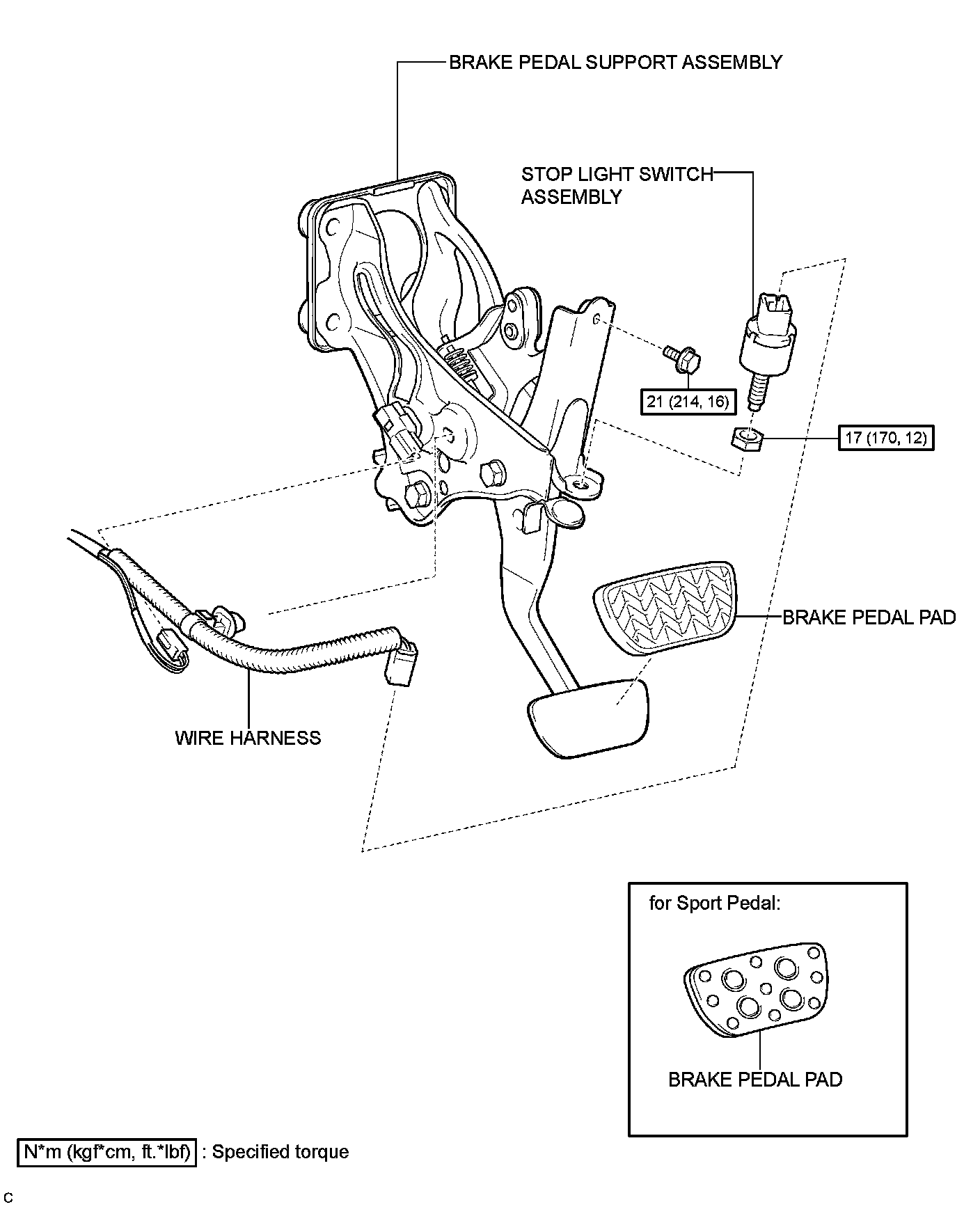 BRAKE PEDAL SUPPORT ASSEMBLY

STOP LIGHT SWITCH ASSEMBLY

21 (214, 16)

17 (170, 12)

BRAKE PEDAL PAD

WIRE HARNESS

for Sport Pedal:

BRAKE PEDAL PAD

N*m (kgf*cm, ft.*lbf) : Specified torque

C