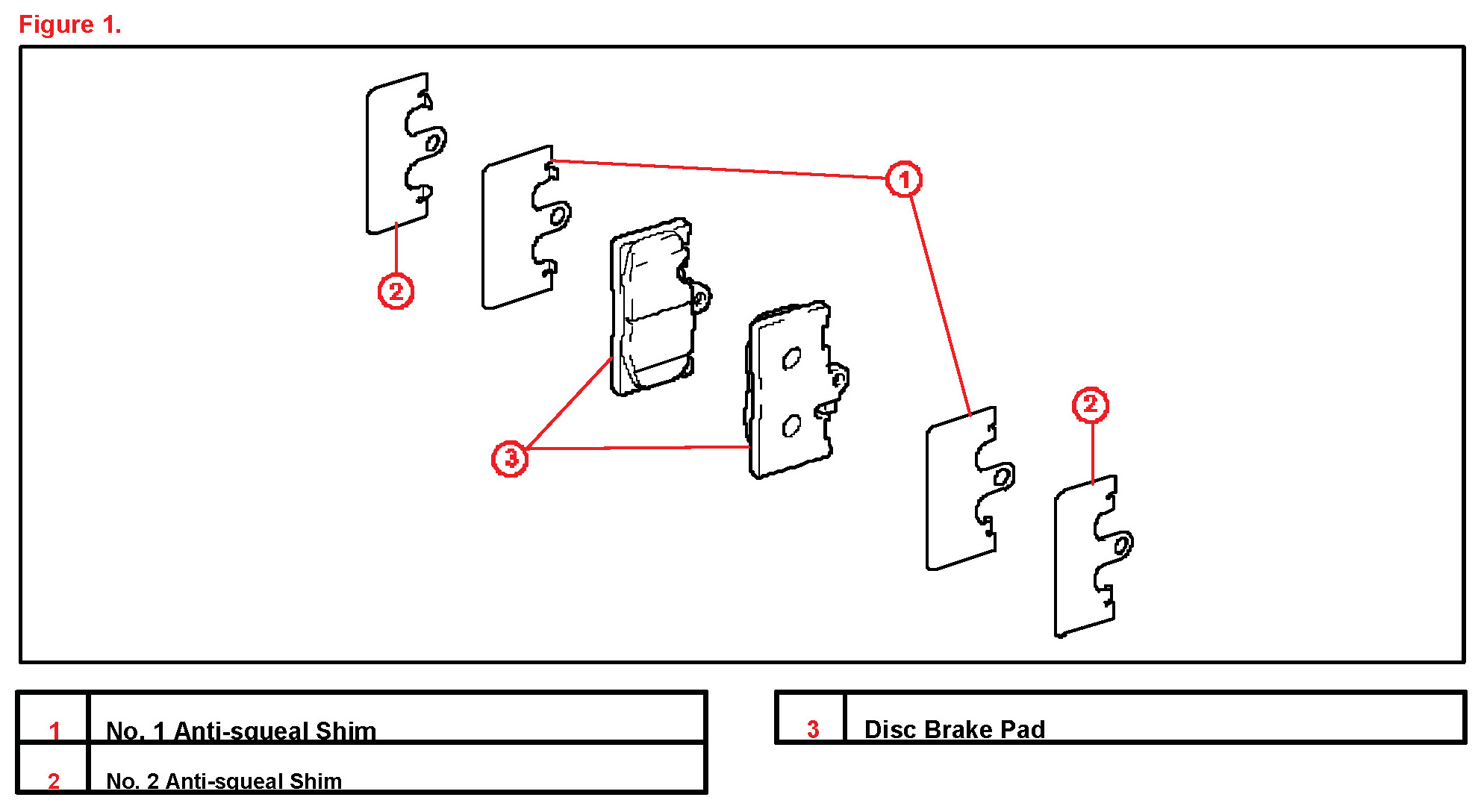 Figure 1.

2

1

3

2

| 1 | No. 1 Anti-squeal Shim |
|---|---|
| 2 | No. 2 Anti-squeal Shim |

| 3 | Disc Brake Pad |
|---|---|