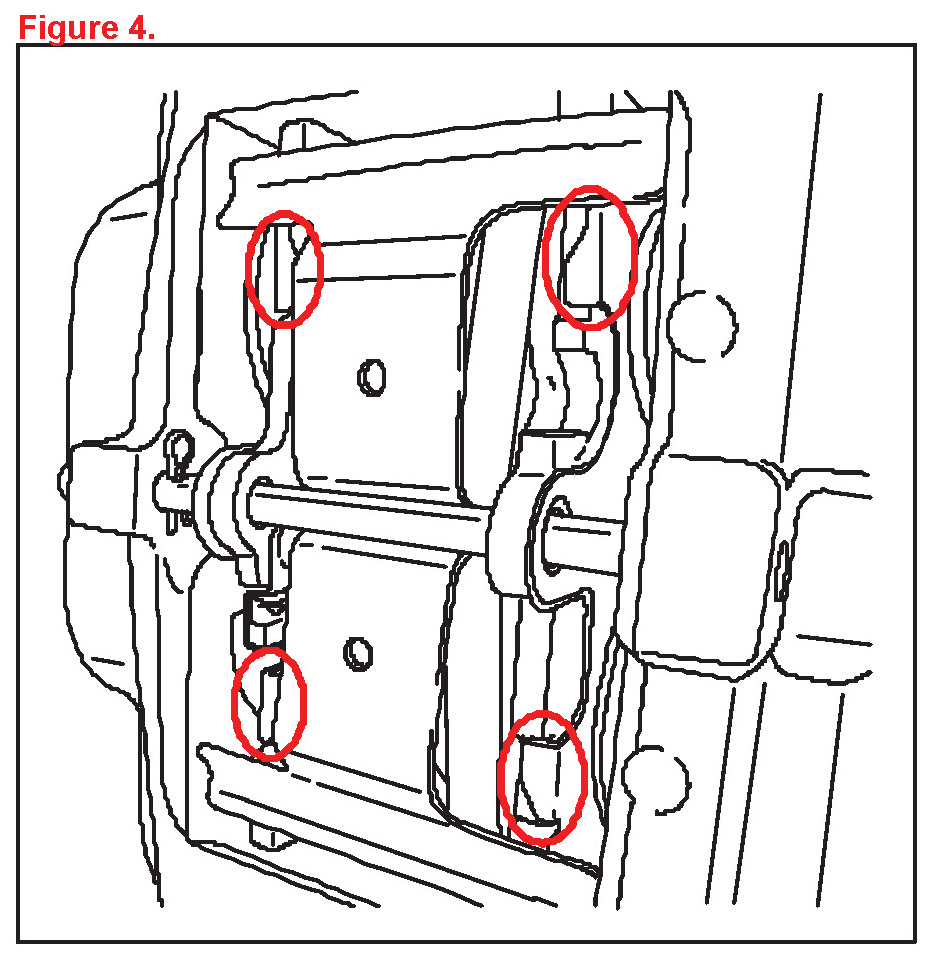 Figure 4.