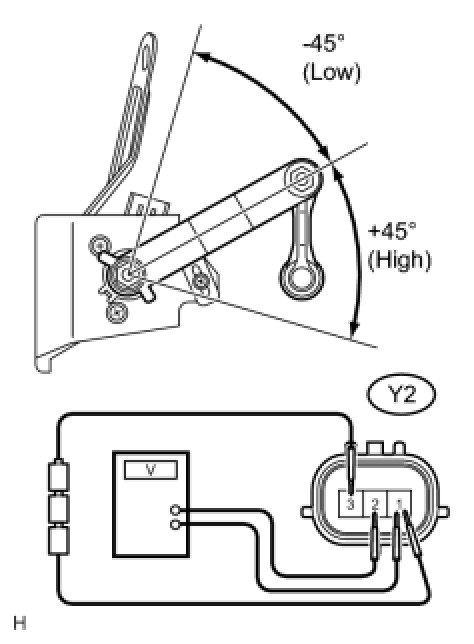 -45°
(Low)

+45°
(High)

Y2

V

3 2 1

H