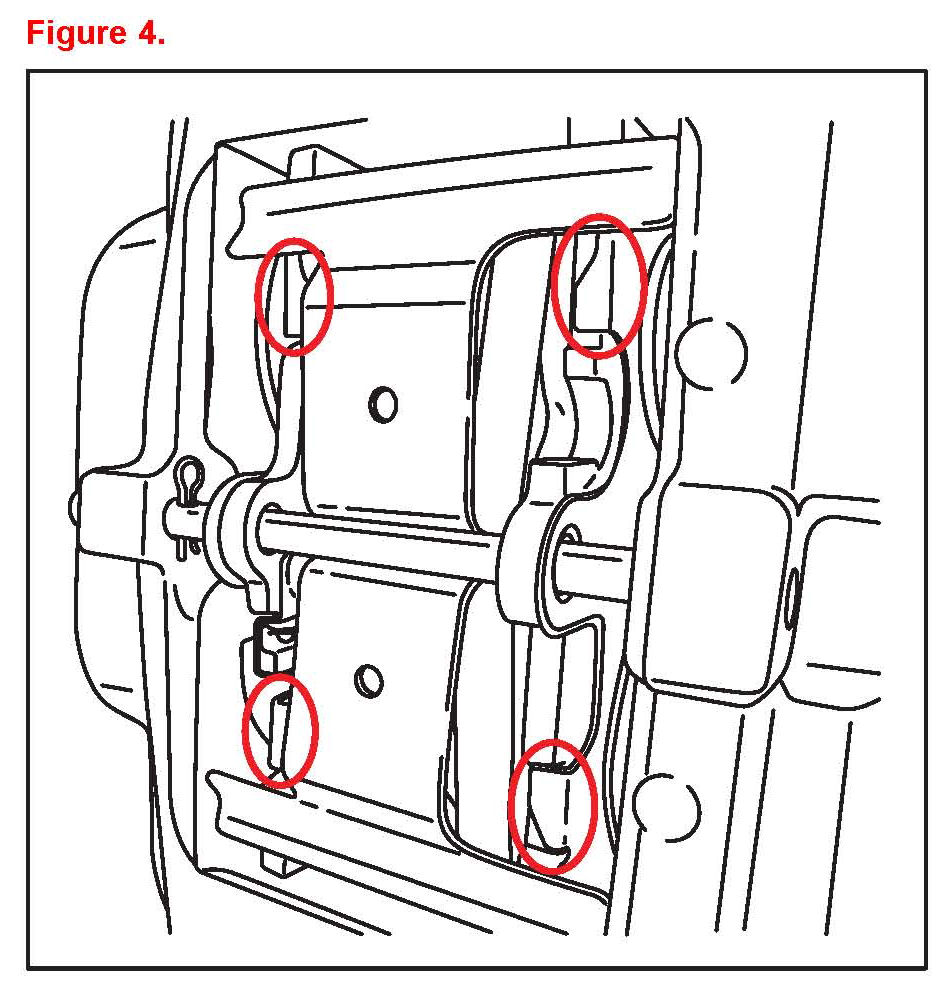 Figure 4.