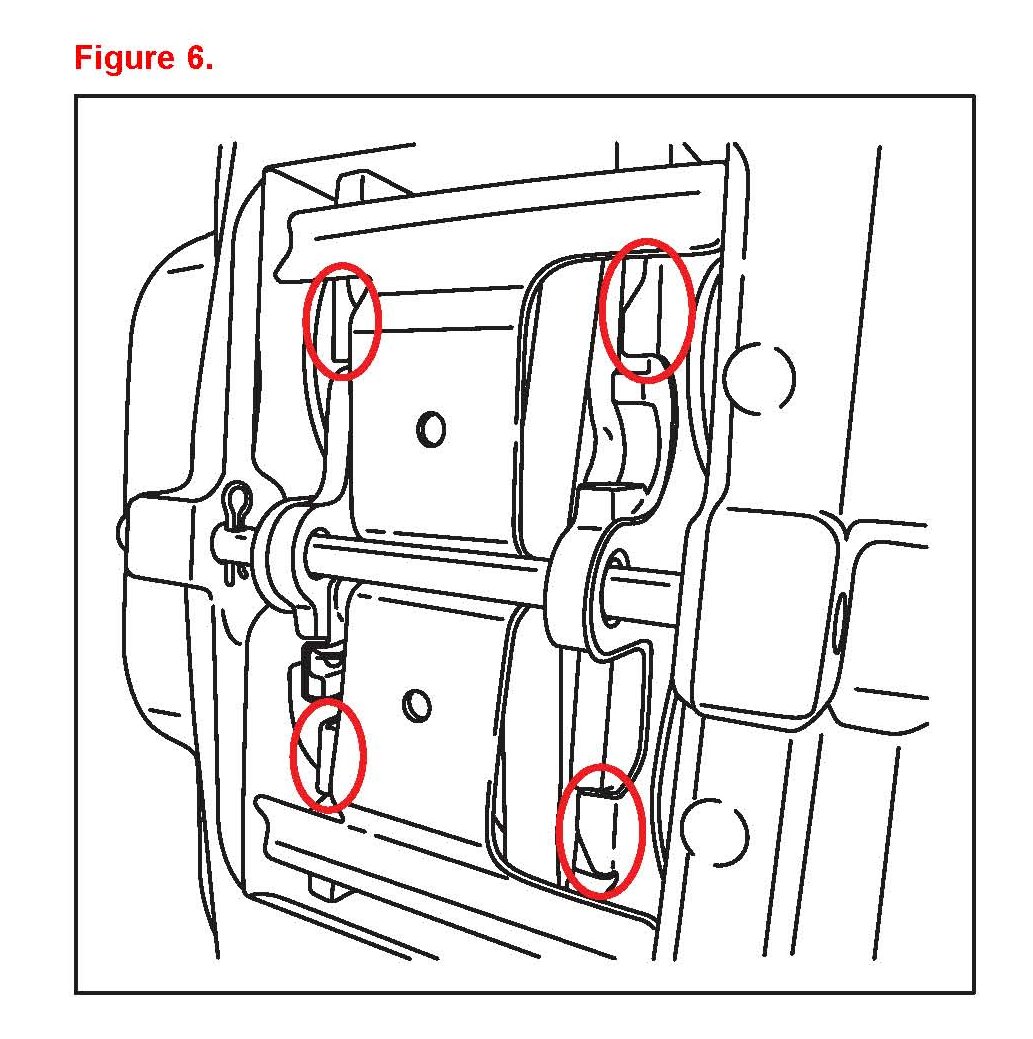 Figure 6.