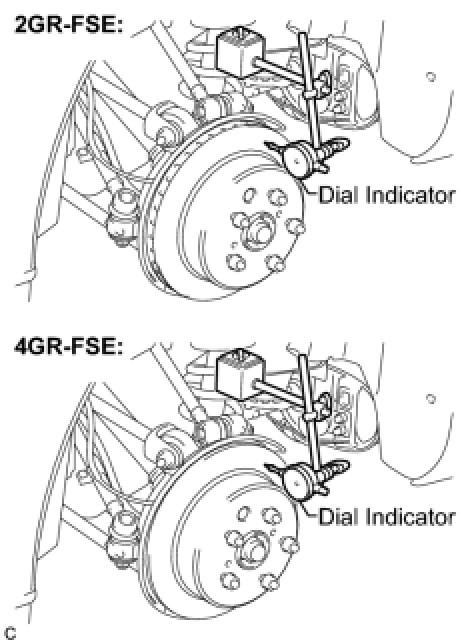 2GR-FSE:

Dial Indicator

4GR-FSE:

Dial Indicator

C