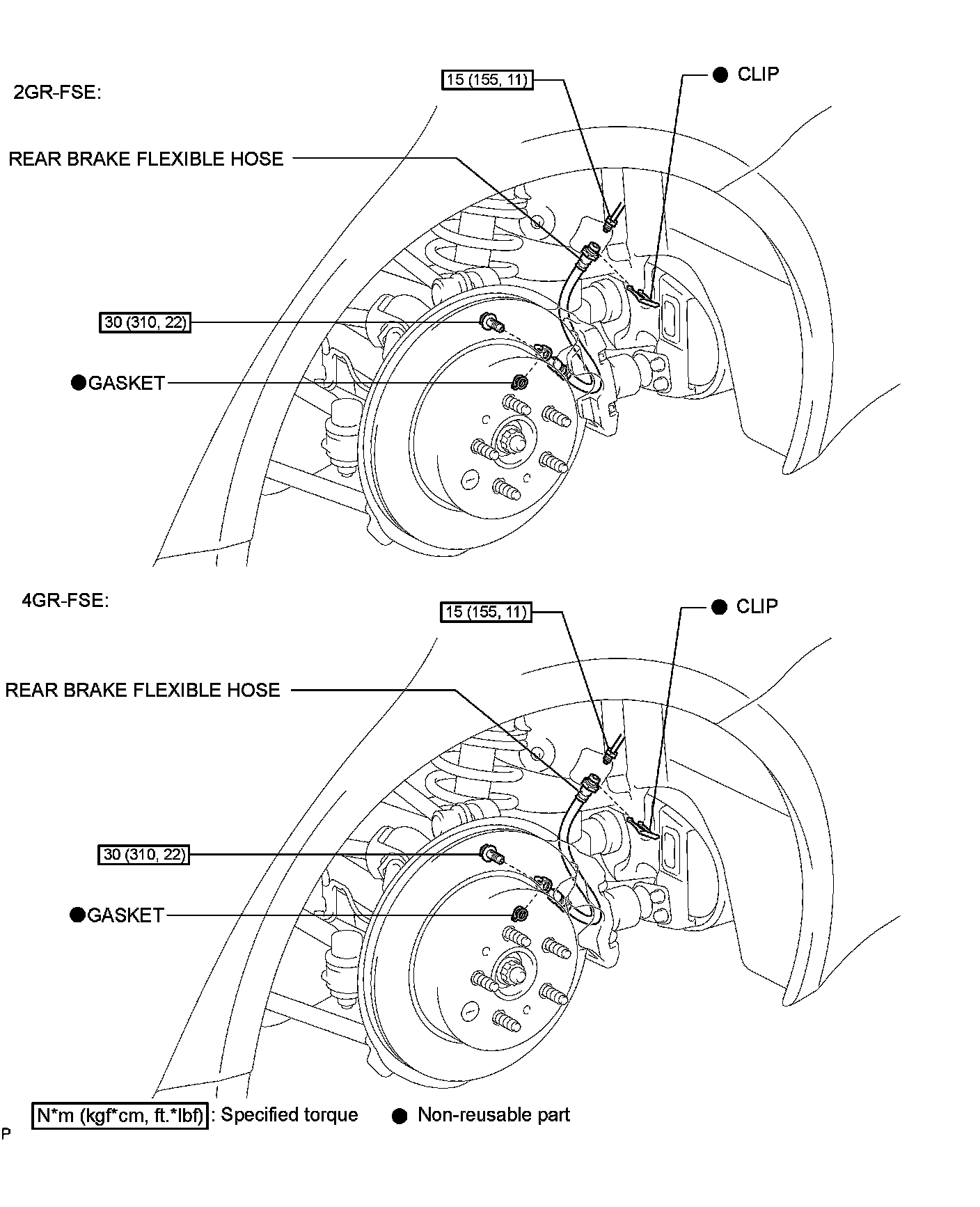 2GR-FSE:

15 (155, 11)

● CLIP

REAR BRAKE FLEXIBLE HOSE

30 (310, 22)

●GASKET

4GR-FSE:

15 (155, 11)

● CLIP

REAR BRAKE FLEXIBLE HOSE

30 (310, 22)

●GASKET

N*m (kgf*cm, ft.*lbf) : Specified torque ● Non-reusable part

P