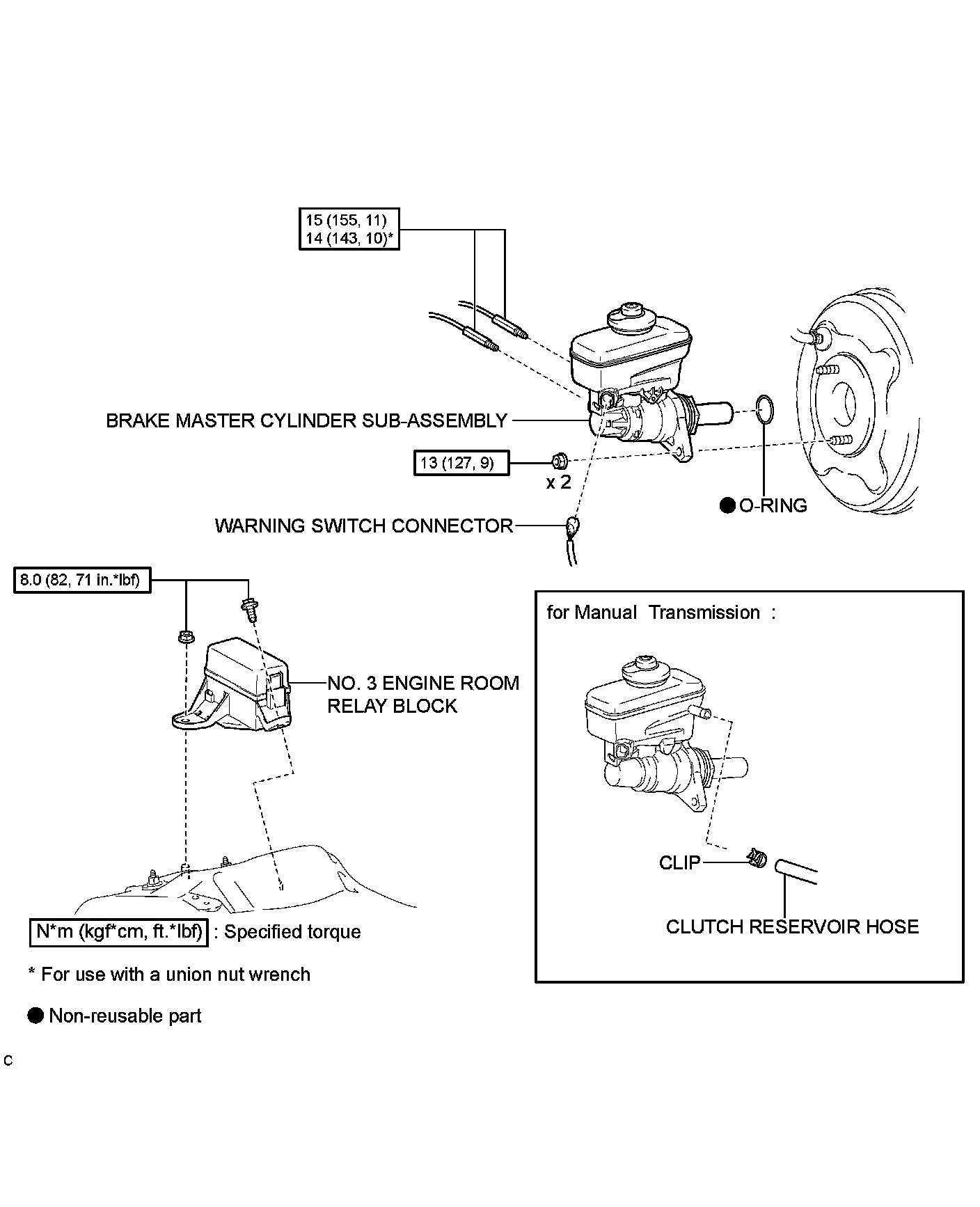 15 (155, 11)
14 (143, 10)*

BRAKE MASTER CYLINDER SUB-ASSEMBLY

13 (127, 9)

x 2

● O-RING

WARNING SWITCH CONNECTOR

8.0 (82, 71 in.*lbf)

NO. 3 ENGINE ROOM RELAY BLOCK

for Manual Transmission :

CLIP

CLUTCH RESERVOIR HOSE

N*m (kgf*cm, ft.*lbf) : Specified torque

* For use with a union nut wrench

● Non-reusable part

C