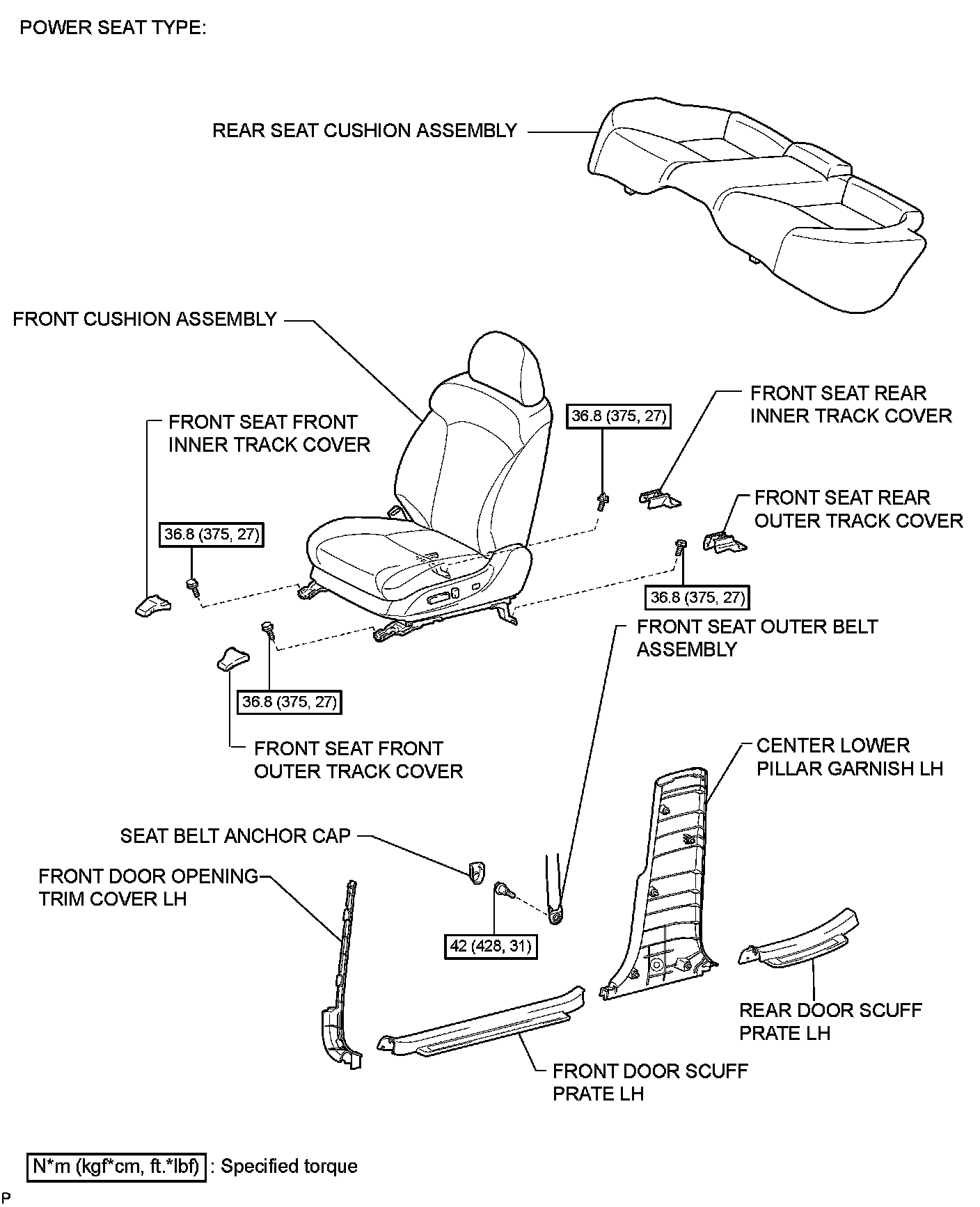 POWER SEAT TYPE:

REAR SEAT CUSHION ASSEMBLY

FRONT CUSHION ASSEMBLY

FRONT SEAT FRONT INNER TRACK COVER

36.8 (375, 27)

FRONT SEAT REAR INNER TRACK COVER

FRONT SEAT REAR OUTER TRACK COVER

36.8 (375, 27)

36.8 (375, 27)

FRONT SEAT OUTER BELT ASSEMBLY

36.8 (375, 27)

FRONT SEAT FRONT OUTER TRACK COVER

CENTER LOWER PILLAR GARNISH LH

SEAT BELT ANCHOR CAP

FRONT DOOR OPENING TRIM COVER LH

42 (428, 31)

REAR DOOR SCUFF PRATE LH

FRONT DOOR SCUFF PRATE LH

N*m (kgf*cm, ft.*lbf) : Specified torque

P