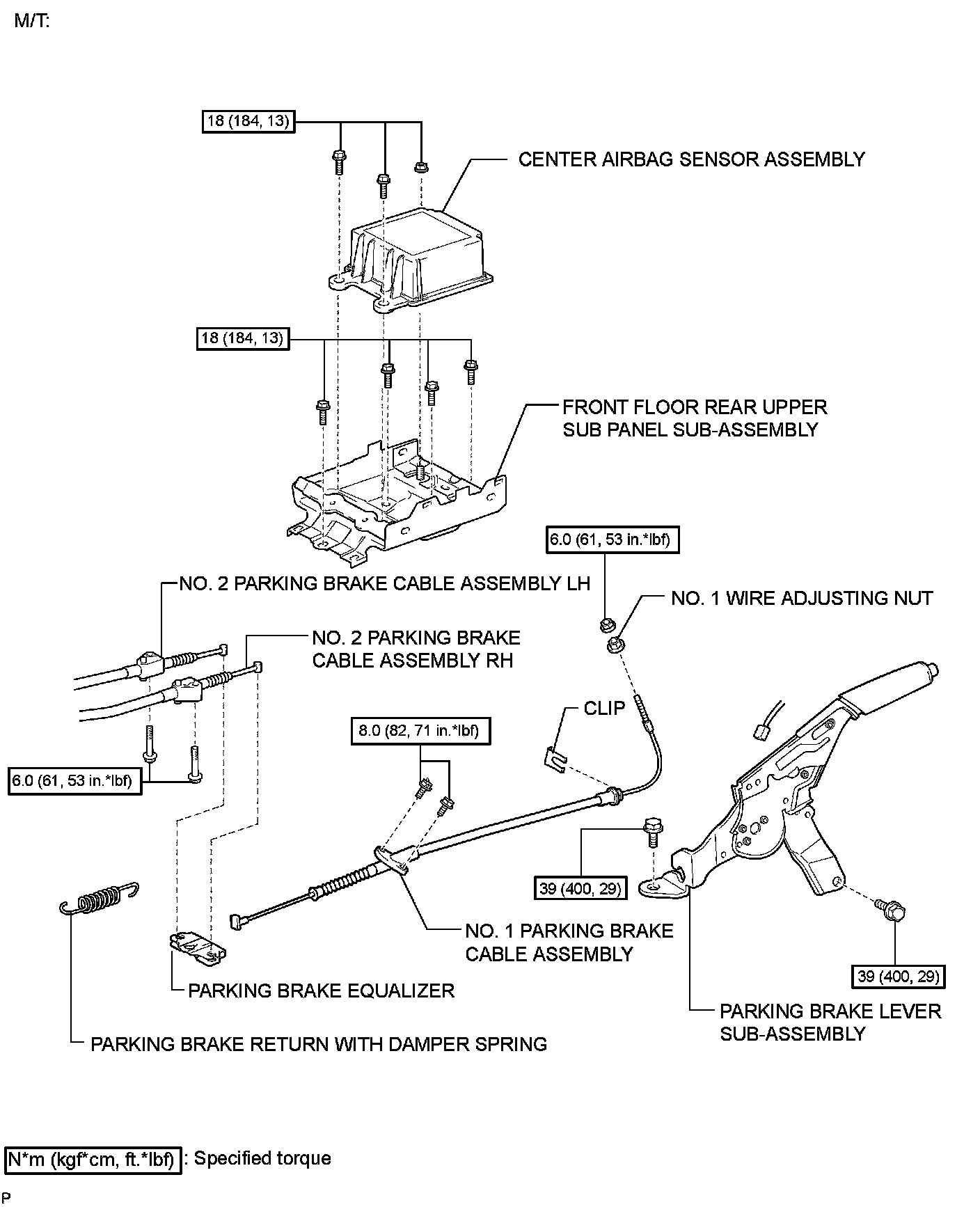 M/T:

18 (184, 13)

CENTER AIRBAG SENSOR ASSEMBLY

18 (184, 13)

FRONT FLOOR REAR UPPER SUB PANEL SUB-ASSEMBLY

6.0 (61, 53 in.*lbf)

NO. 2 PARKING BRAKE CABLE ASSEMBLY LH

NO. 1 WIRE ADJUSTING NUT

NO. 2 PARKING BRAKE CABLE ASSEMBLY RH

CLIP

8.0 (82, 71 in.*lbf)

6.0 (61, 53 in.*lbf)

39 (400, 29)

NO. 1 PARKING BRAKE CABLE ASSEMBLY

39 (400, 29)

PARKING BRAKE EQUALIZER

PARKING BRAKE LEVER SUB-ASSEMBLY

PARKING BRAKE RETURN WITH DAMPER SPRING

N*m (kgf*cm, ft.*lbf) : Specified torque

P