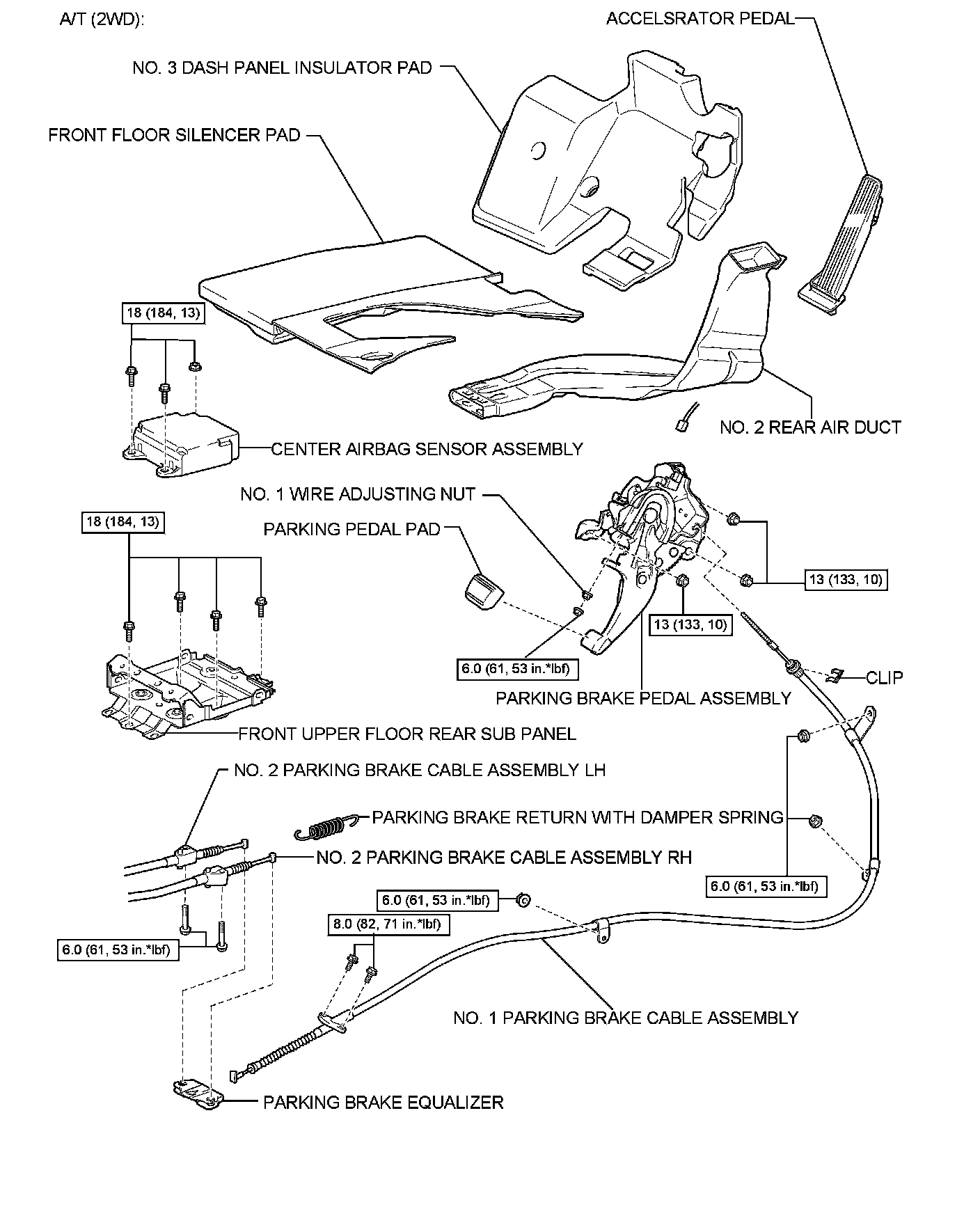 A/T (2WD):

ACCELSRATOR PEDAL

NO. 3 DASH PANEL INSULATOR PAD

FRONT FLOOR SILENCER PAD

18 (184, 13)

NO. 2 REAR AIR DUCT

CENTER AIRBAG SENSOR ASSEMBLY

NO. 1 WIRE ADJUSTING NUT

18 (184, 13)

PARKING PEDAL PAD

13 (133, 10)

13 (133, 10)

6.0 (61, 53 in.*lbf)

CLIP

PARKING BRAKE PEDAL ASSEMBLY

FRONT UPPER FLOOR REAR SUB PANEL

NO. 2 PARKING BRAKE CABLE ASSEMBLY LH

PARKING BRAKE RETURN WITH DAMPER SPRING

NO. 2 PARKING BRAKE CABLE ASSEMBLY RH

6.0 (61, 53 in.*lbf)

6.0 (61, 53 in.*lbf)

8.0 (82, 71 in.*lbf)

6.0 (61, 53 in.*lbf)

NO. 1 PARKING BRAKE CABLE ASSEMBLY

PARKING BRAKE EQUALIZER