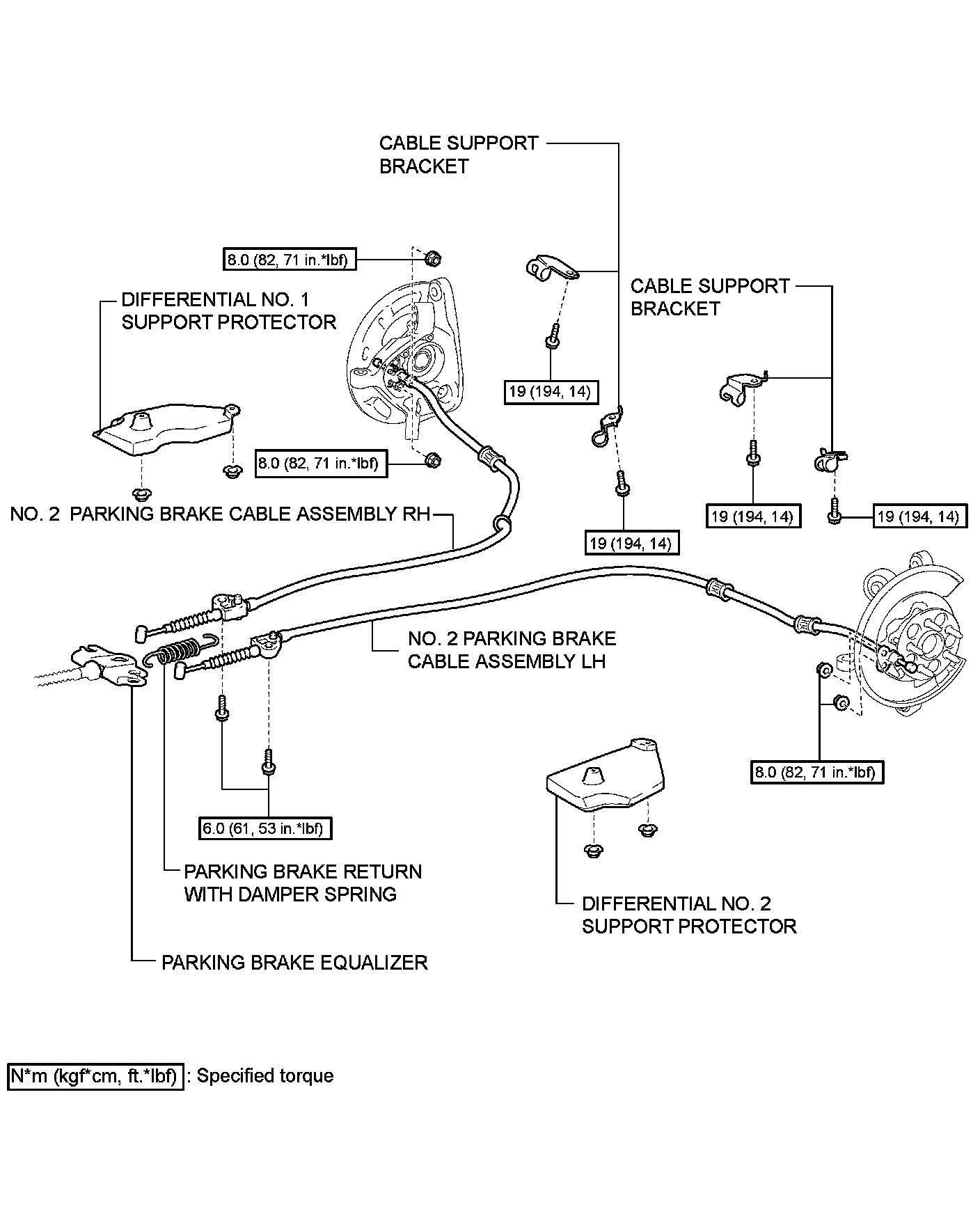 CABLE SUPPORT BRACKET

8.0 (82, 71 in.*lbf)

DIFFERENTIAL NO. 1 SUPPORT PROTECTOR

CABLE SUPPORT BRACKET

19 (194, 14)

8.0 (82, 71 in.*lbf)

NO. 2 PARKING BRAKE CABLE ASSEMBLY RH

19 (194, 14)

19 (194, 14)

19 (194, 14)

NO. 2 PARKING BRAKE CABLE ASSEMBLY LH

8.0 (82, 71 in.*lbf)

6.0 (61, 53 in.*lbf)

PARKING BRAKE RETURN WITH DAMPER SPRING

DIFFERENTIAL NO. 2 SUPPORT PROTECTOR

PARKING BRAKE EQUALIZER

N*m (kgf*cm, ft.*lbf) : Specified torque