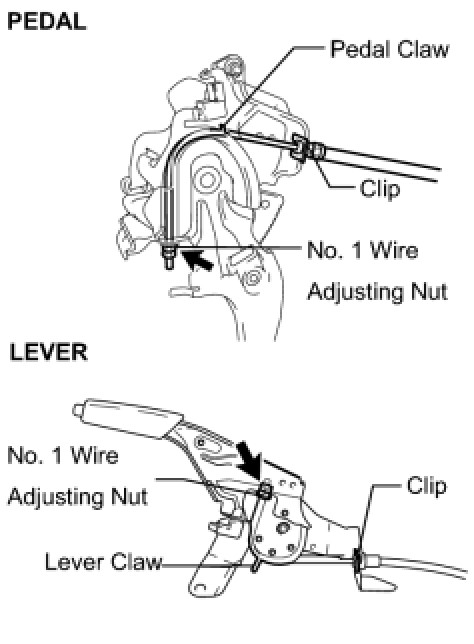 PEDAL

Pedal Claw

Clip

No. 1 Wire Adjusting Nut

LEVER

No. 1 Wire Adjusting Nut

Clip

Lever Claw