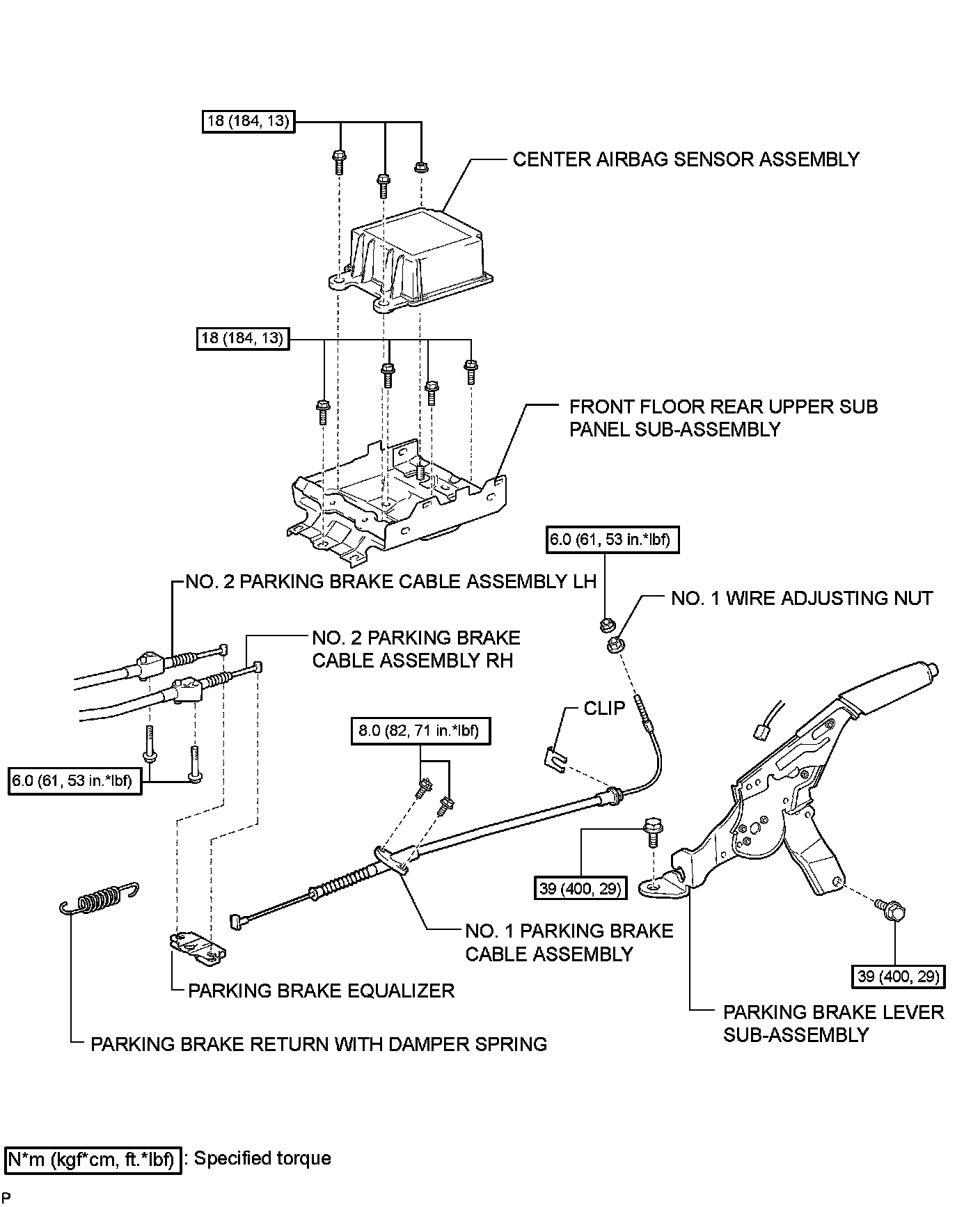 18 (184, 13)

CENTER AIRBAG SENSOR ASSEMBLY

18 (184, 13)

FRONT FLOOR REAR UPPER SUB PANEL SUB-ASSEMBLY

6.0 (61, 53 in.*lbf)

NO. 2 PARKING BRAKE CABLE ASSEMBLY LH

NO. 1 WIRE ADJUSTING NUT

NO. 2 PARKING BRAKE CABLE ASSEMBLY RH

CLIP

8.0 (82, 71 in.*lbf)

6.0 (61, 53 in.*lbf)

39 (400, 29)

NO. 1 PARKING BRAKE CABLE ASSEMBLY

39 (400, 29)

PARKING BRAKE EQUALIZER

PARKING BRAKE LEVER SUB-ASSEMBLY

PARKING BRAKE RETURN WITH DAMPER SPRING

N*m (kgf*cm, ft.*lbf) : Specified torque

P