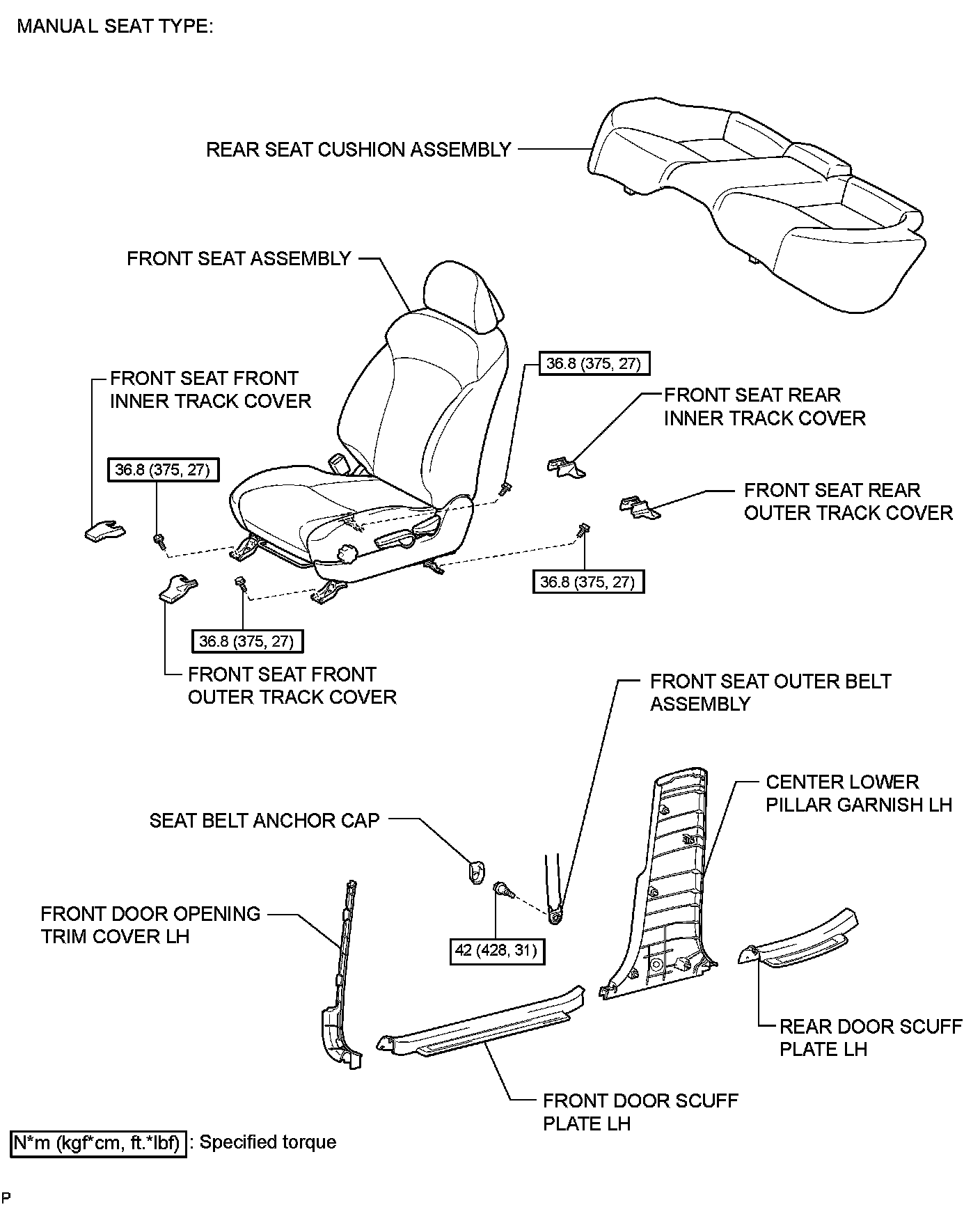 MANUAL SEAT TYPE:

REAR SEAT CUSHION ASSEMBLY

FRONT SEAT ASSEMBLY

FRONT SEAT FRONT INNER TRACK COVER

36.8 (375, 27)

FRONT SEAT REAR INNER TRACK COVER

36.8 (375, 27)

FRONT SEAT REAR OUTER TRACK COVER

36.8 (375, 27)

36.8 (375, 27)

FRONT SEAT FRONT OUTER TRACK COVER

FRONT SEAT OUTER BELT ASSEMBLY

CENTER LOWER PILLAR GARNISH LH

SEAT BELT ANCHOR CAP

FRONT DOOR OPENING TRIM COVER LH

42 (428, 31)

REAR DOOR SCUFF PLATE LH

FRONT DOOR SCUFF PLATE LH

N*m (kgf*cm, ft.*lbf) : Specified torque

P