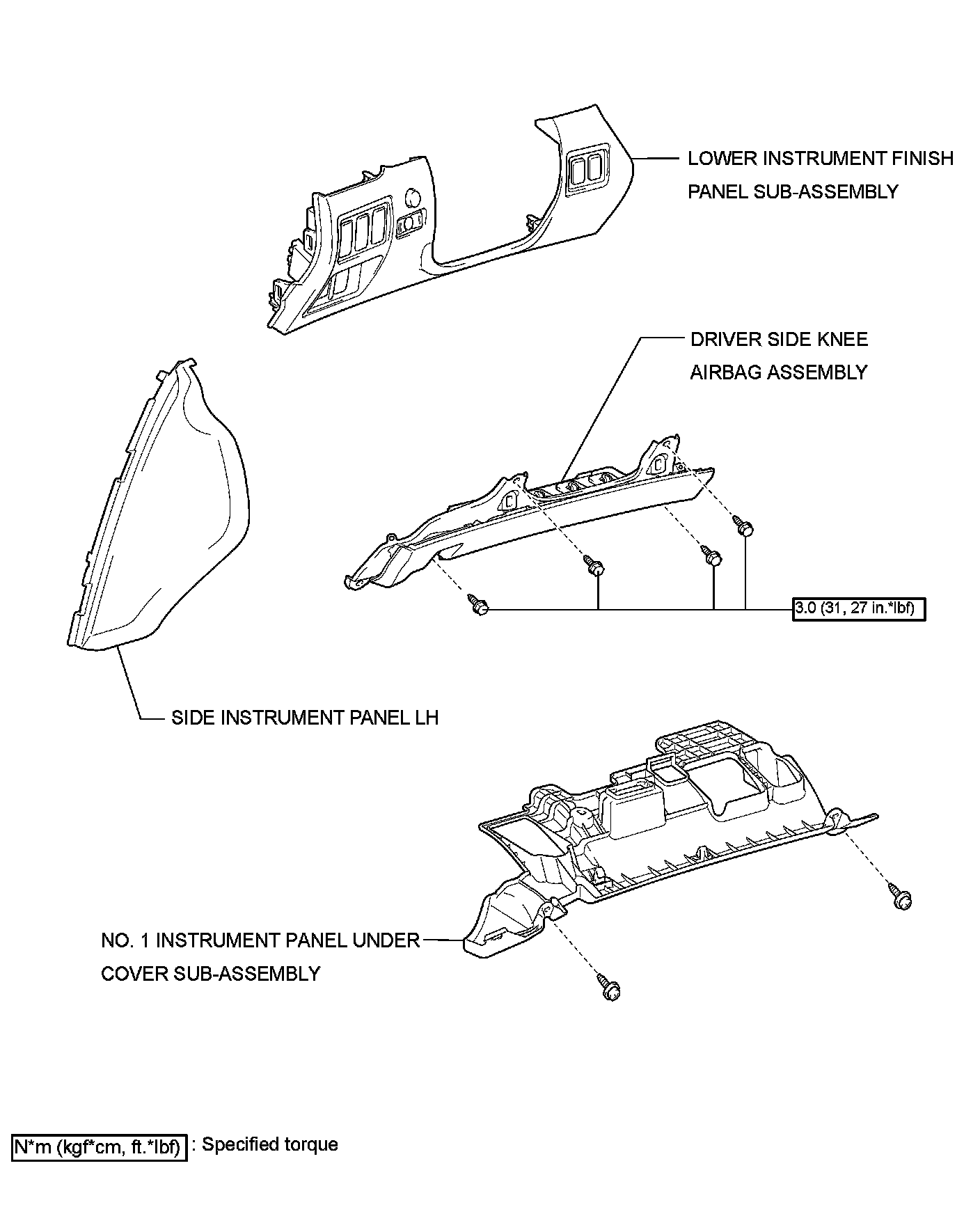 LOWER INSTRUMENT FINISH PANEL SUB-ASSEMBLY

DRIVER SIDE KNEE AIRBAG ASSEMBLY

3.0 (31, 27 in.*lbf)

SIDE INSTRUMENT PANEL LH

NO. 1 INSTRUMENT PANEL UNDER COVER SUB-ASSEMBLY

N*m (kgf*cm, ft.*lbf) : Specified torque