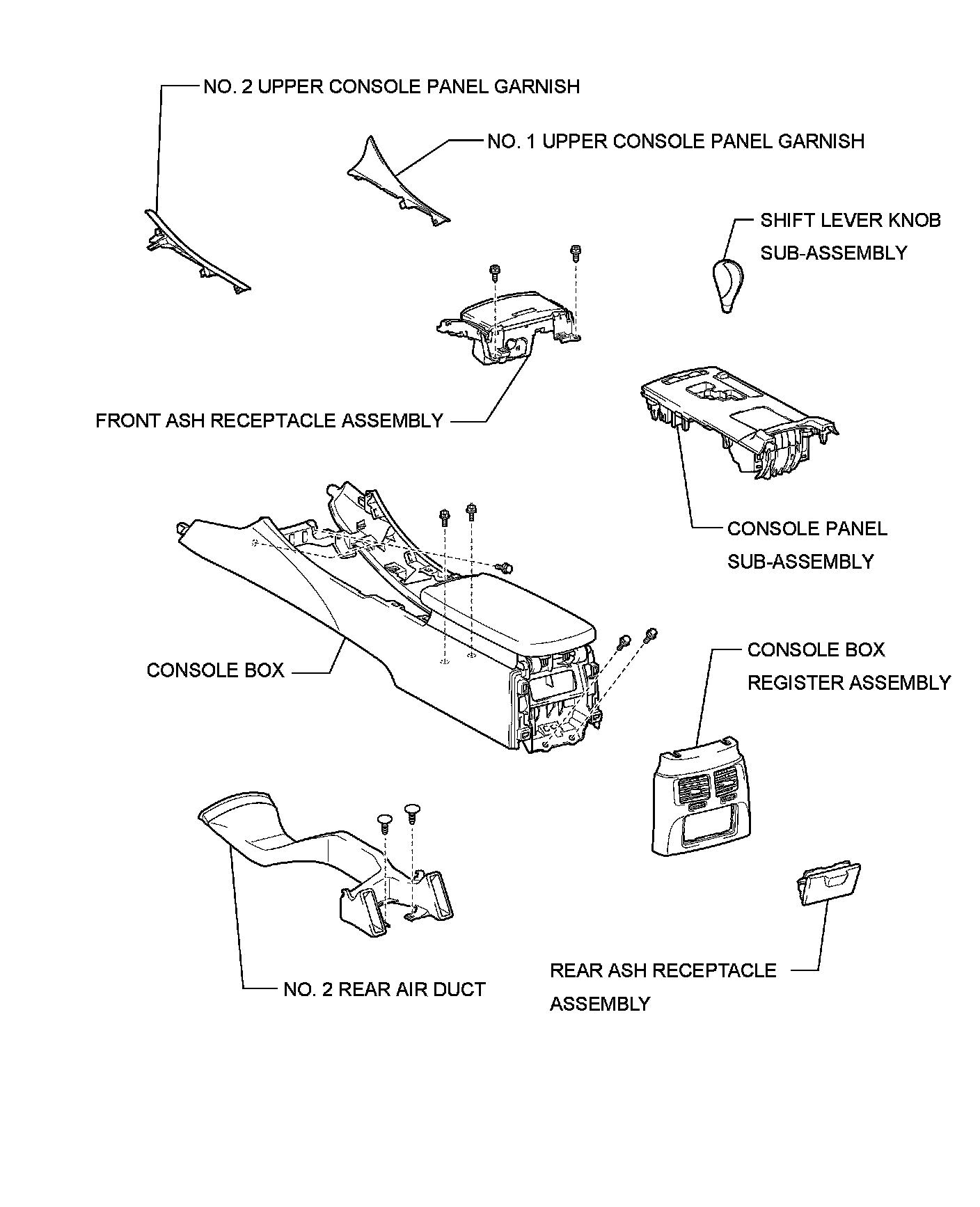 NO. 2 UPPER CONSOLE PANEL GARNISH

NO. 1 UPPER CONSOLE PANEL GARNISH

SHIFT LEVER KNOB SUB-ASSEMBLY

FRONT ASH RECEPTACLE ASSEMBLY

CONSOLE PANEL SUB-ASSEMBLY

CONSOLE BOX

CONSOLE BOX REGISTER ASSEMBLY

NO. 2 REAR AIR DUCT

REAR ASH RECEPTACLE ASSEMBLY