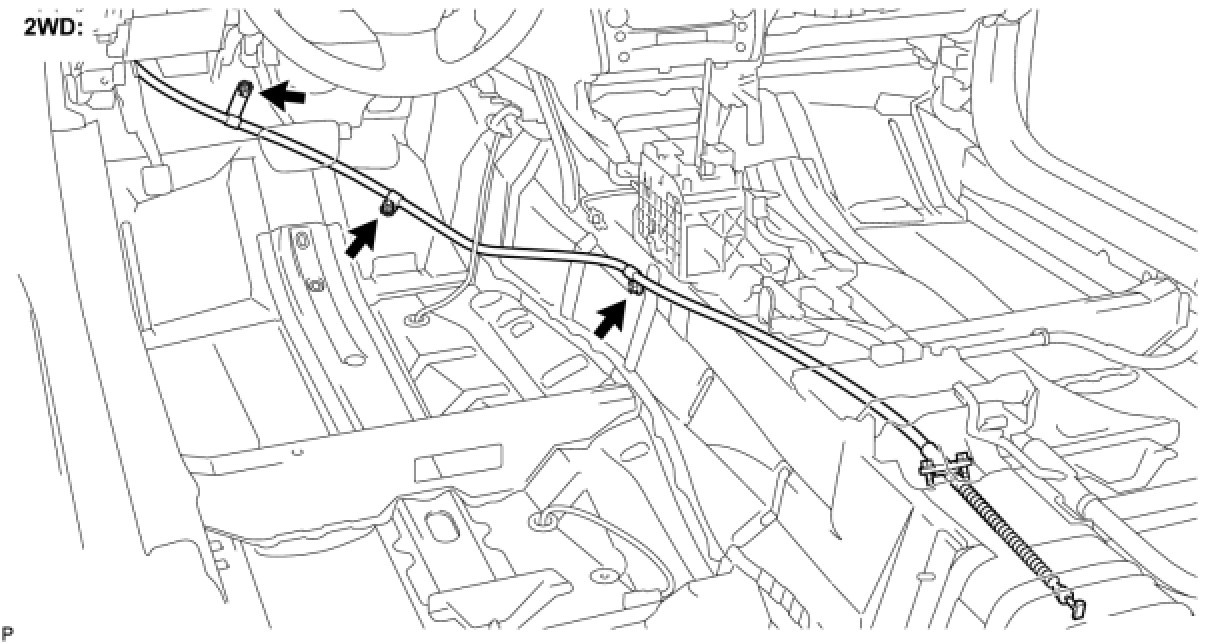 2WD:

P