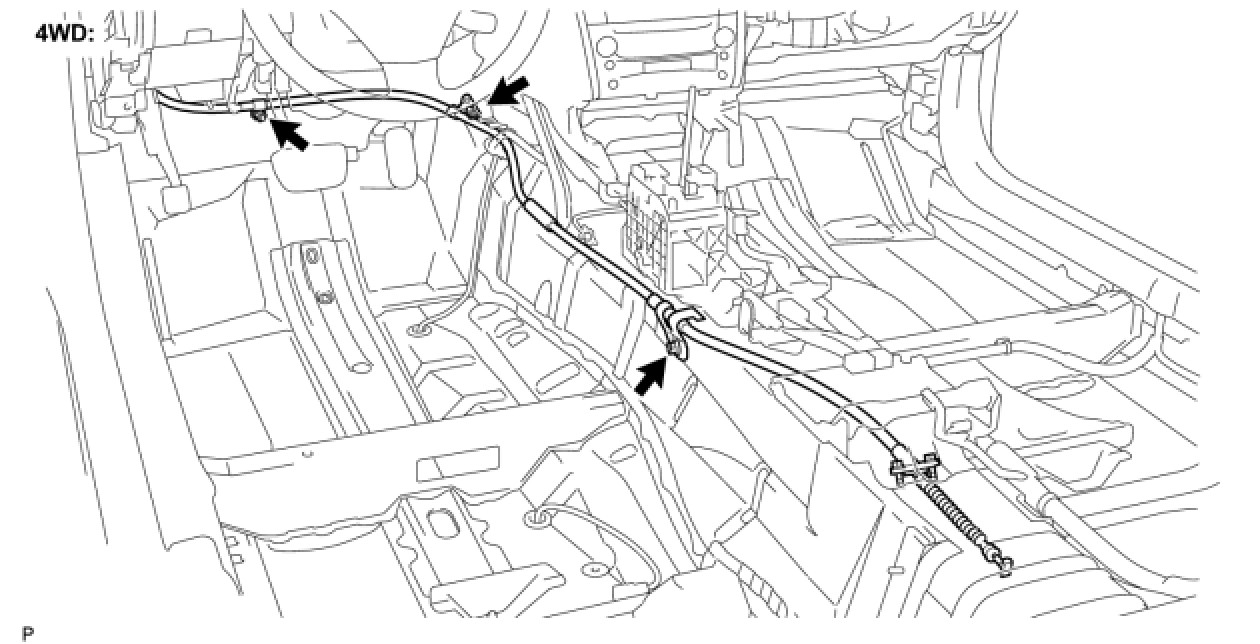 4WD:

P