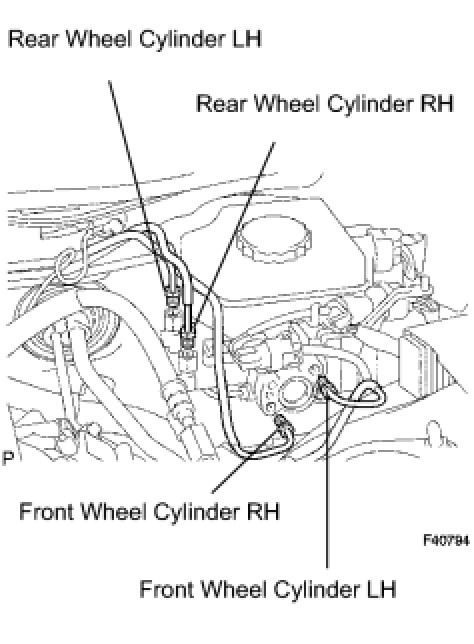 Rear Wheel Cylinder LH

Rear Wheel Cylinder RH

P

Front Wheel Cylinder RH

F40794

Front Wheel Cylinder LH