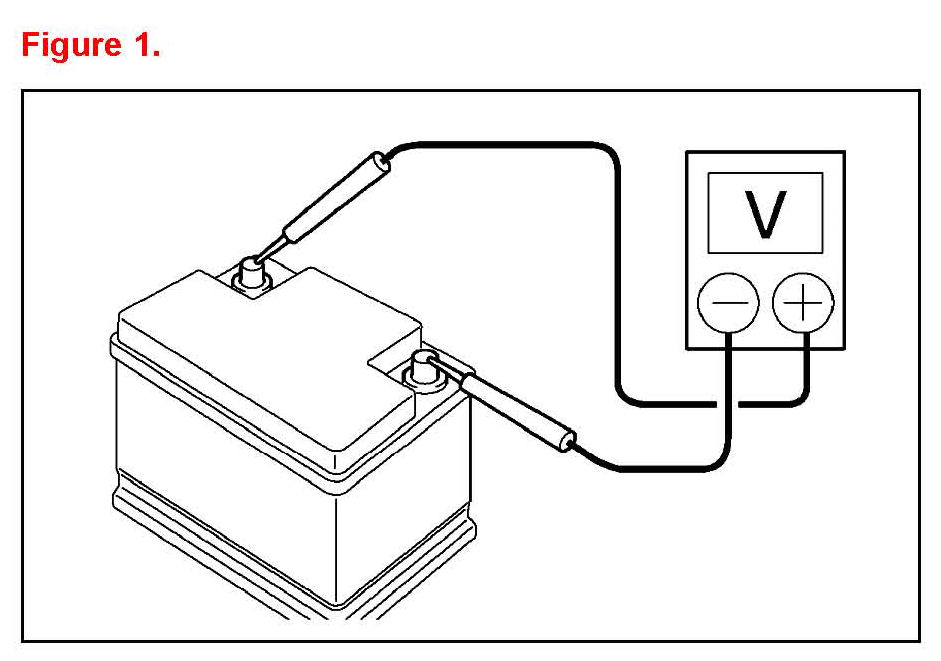 Figure 1.

V

−

+